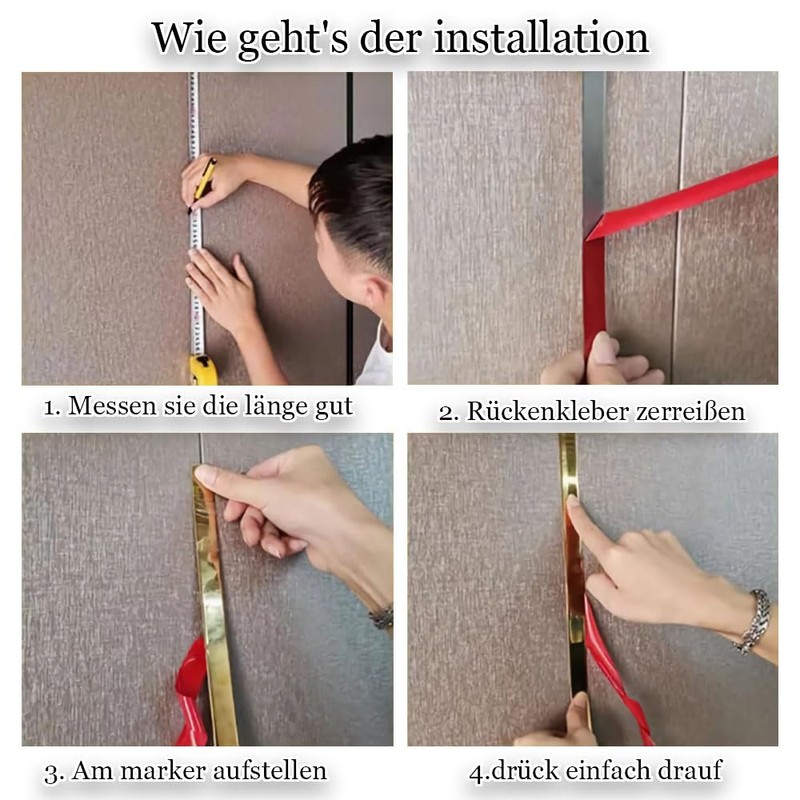 Wie geht's der installation

1. Messen sie die länge gut

2. Rückenkleber zerreißen

3. Am marker aufstellen

4.drück einfach drauf