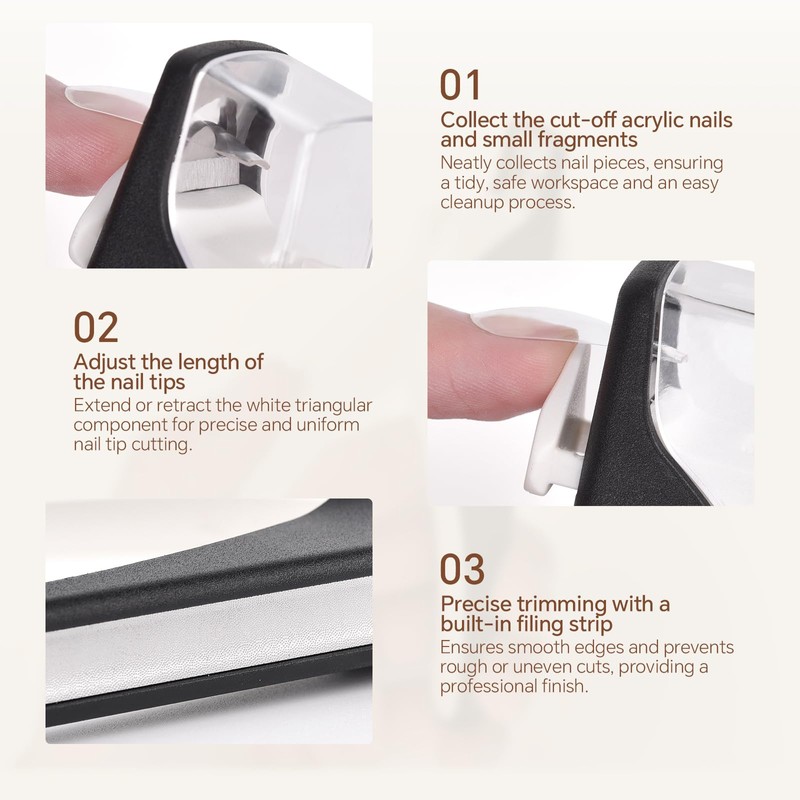 01
Collect the cut-off acrylic nails and small fragments
Neatly collects nail pieces, ensuring a tidy, safe workspace and an easy cleanup process.

02
Adjust the length of the nail tips
Extend or retract the white triangular component for precise and uniform nail tip cutting.

03
Precise trimming with a built-in filing strip
Ensures smooth edges and prevents rough or uneven cuts, providing a professional finish.