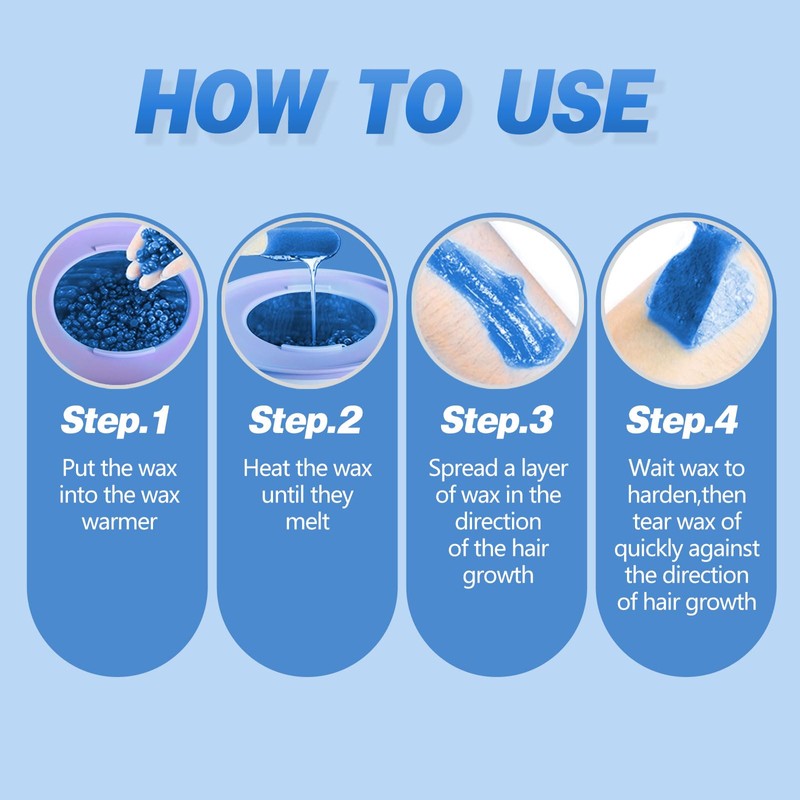 HOW TO USE

Step.1
Put the wax into the wax warmer

Step.2
Heat the wax until they melt

Step.3
Spread a layer of wax in the direction of the hair growth

Step.4
Wait wax to harden,then tear wax of quickly against the direction of hair growth