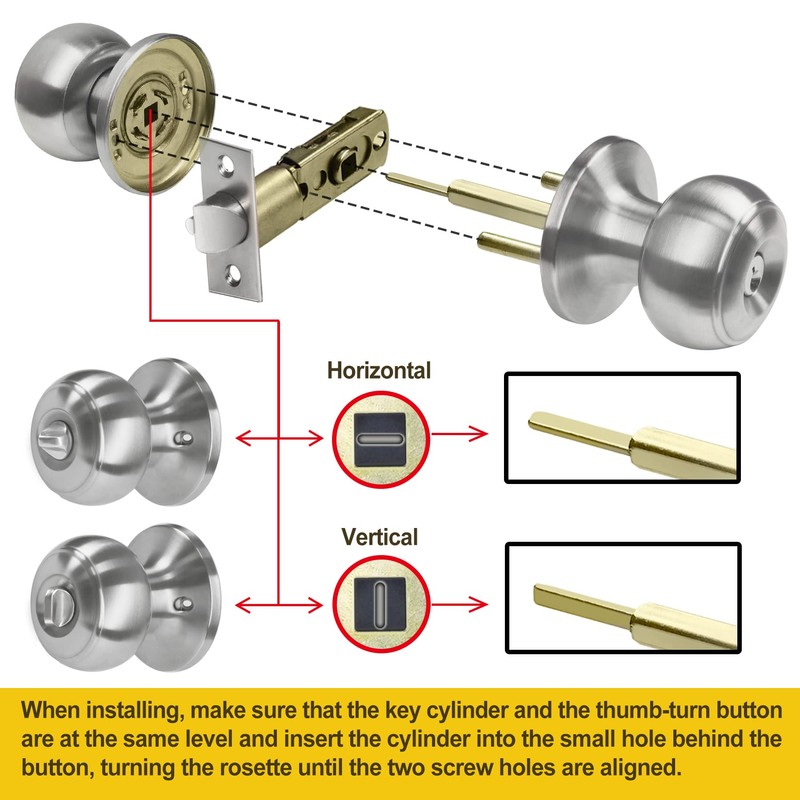 Horizontal

Vertical

When installing, make sure that the key cylinder and the thumb-turn button are at the same level and insert the cylinder into the small hole behind the button, turning the rosette until the two screw holes are aligned.