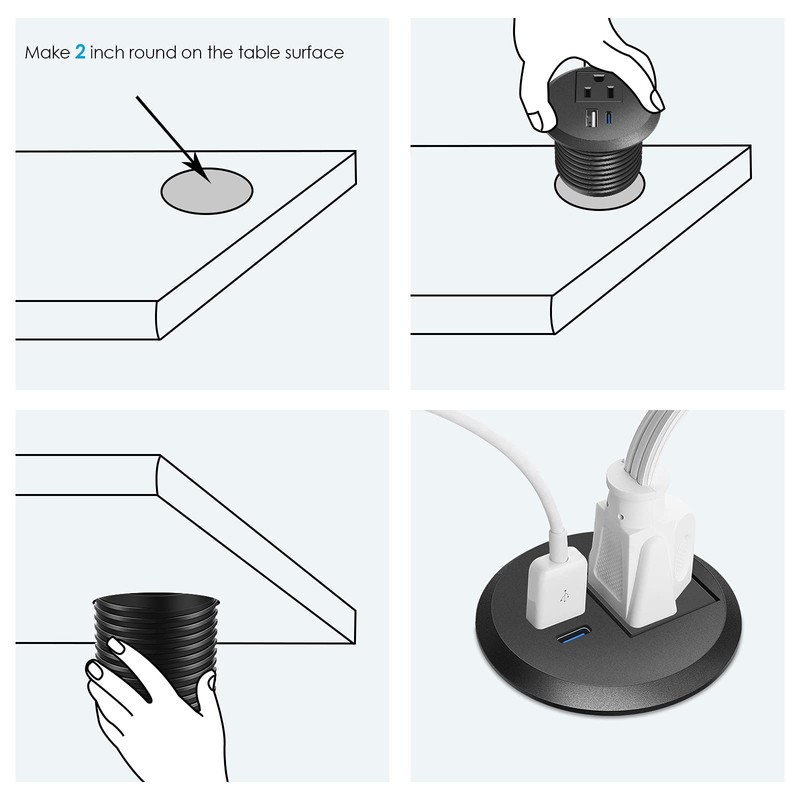 Make 2 inch round on the table surface