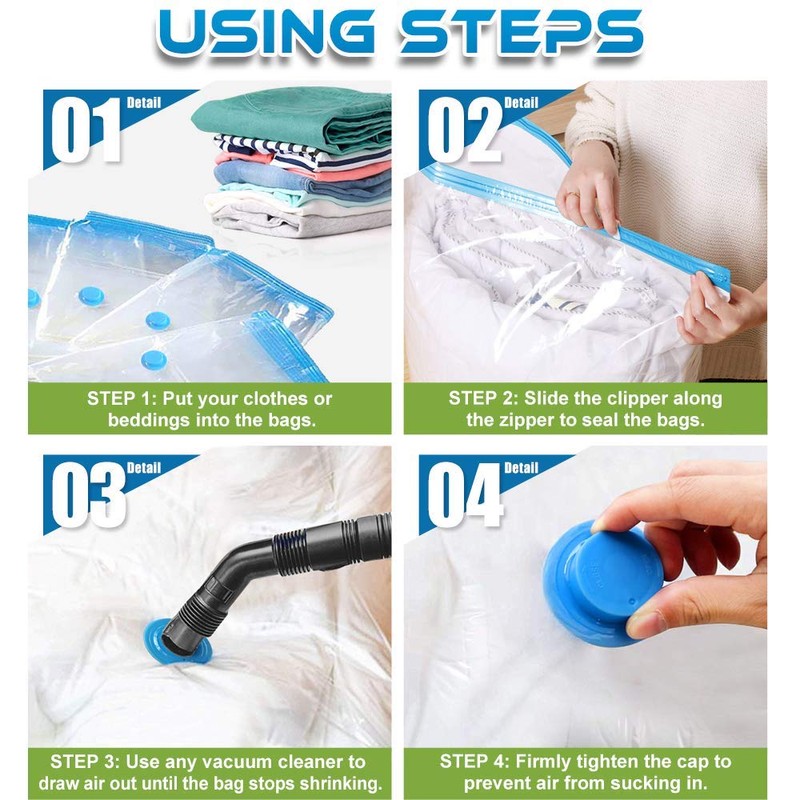 USING STEPS

01 Detail

STEP 1: Put your clothes or beddings into the bags.

02 Detail

STEP 2: Slide the clipper along the zipper to seal the bags.

03 Detail

STEP 3: Use any vacuum cleaner to draw air out until the bag stops shrinking.

04 Detail

STEP 4: Firmly tighten the cap to prevent air from sucking in.