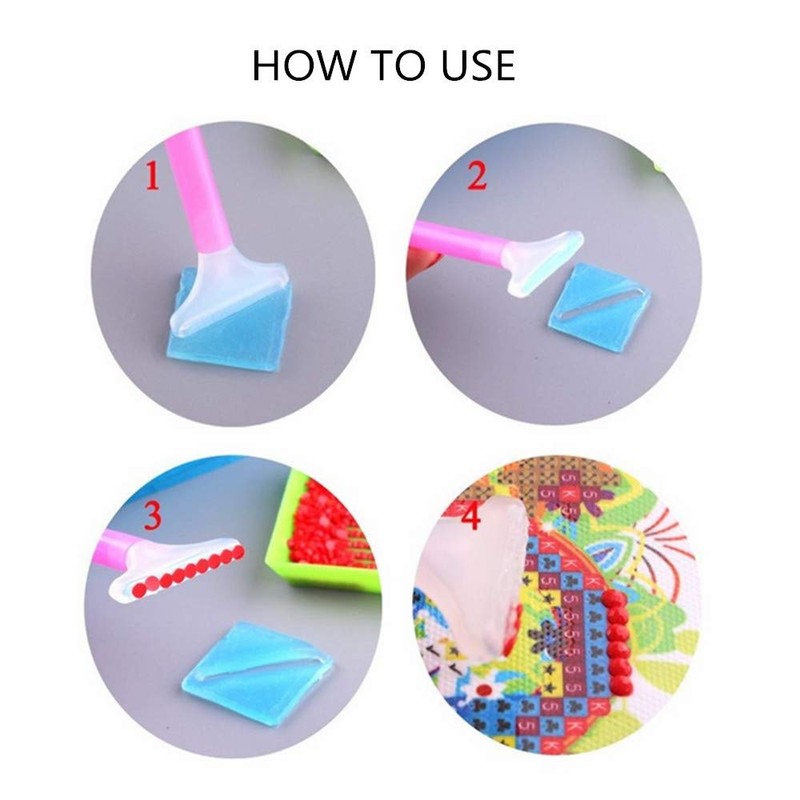 HOW TO USE

1

2

3

4