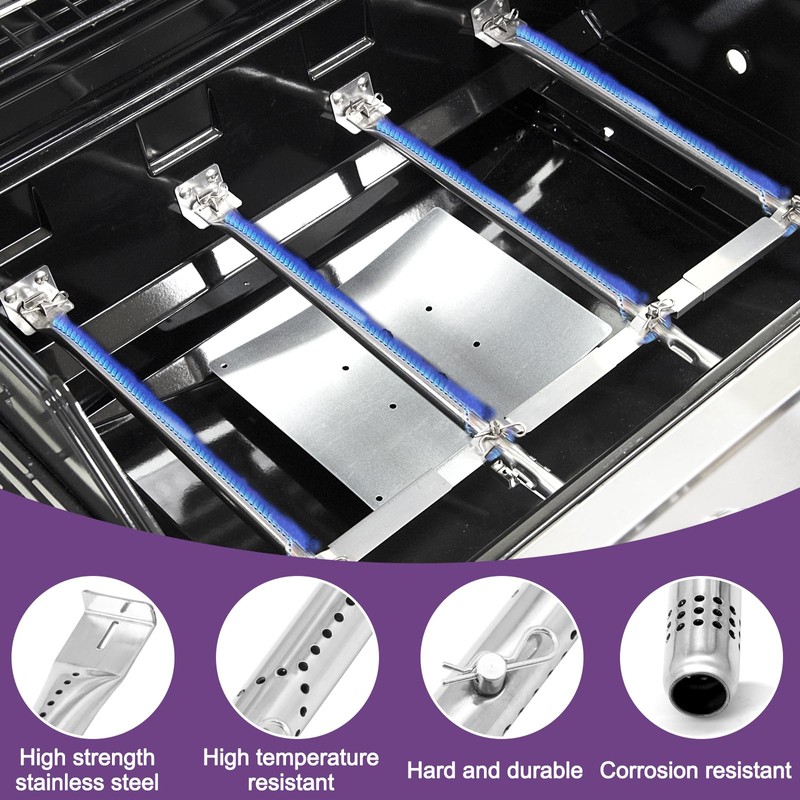 High strength stainless steel

High temperature resistant

Hard and durable

Corrosion resistant