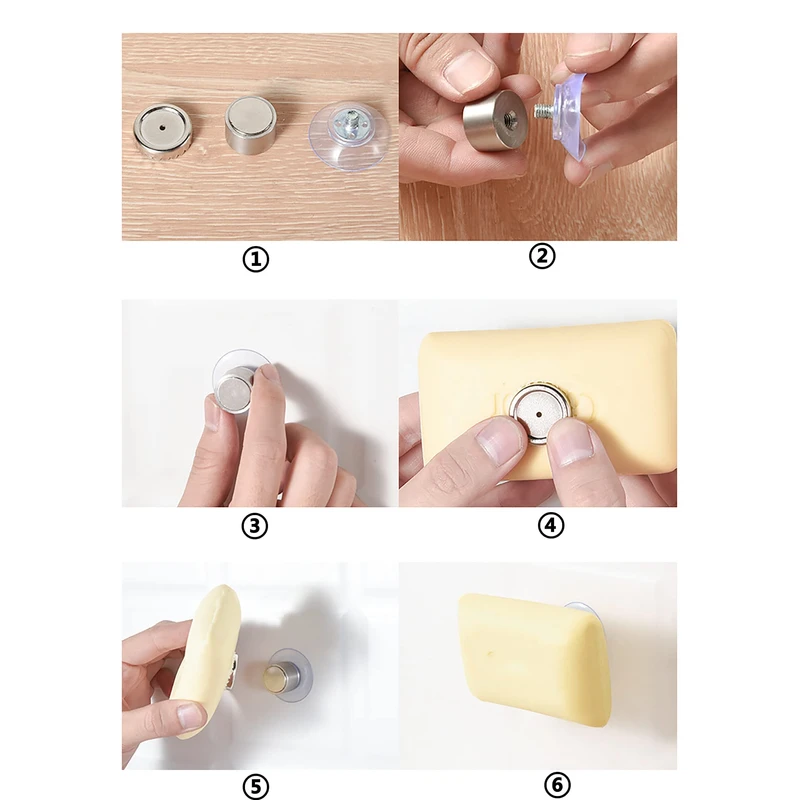 ①

②

③

④

⑤

⑥