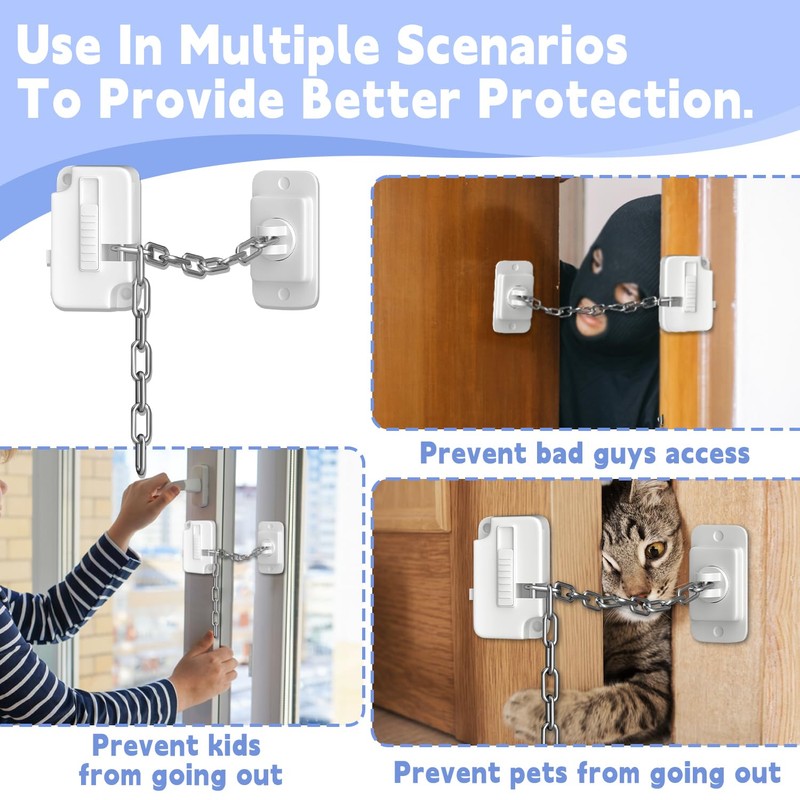 Use In Multiple Scenarios To Provide Better Protection.

Prevent bad guys access

Prevent kids from going out

Prevent pets from going out