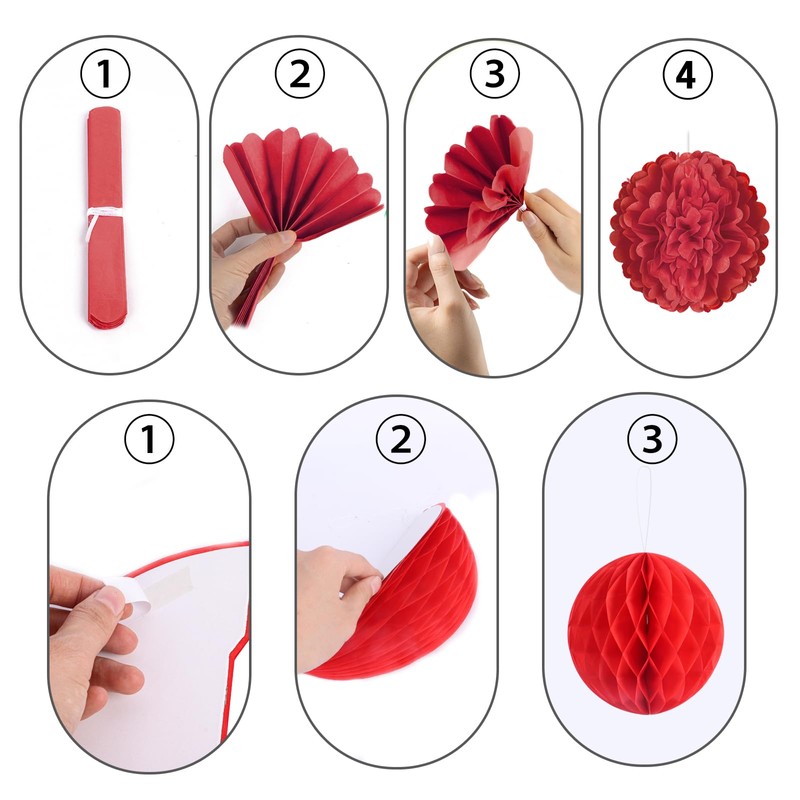 1

2

3

4

1

2

3