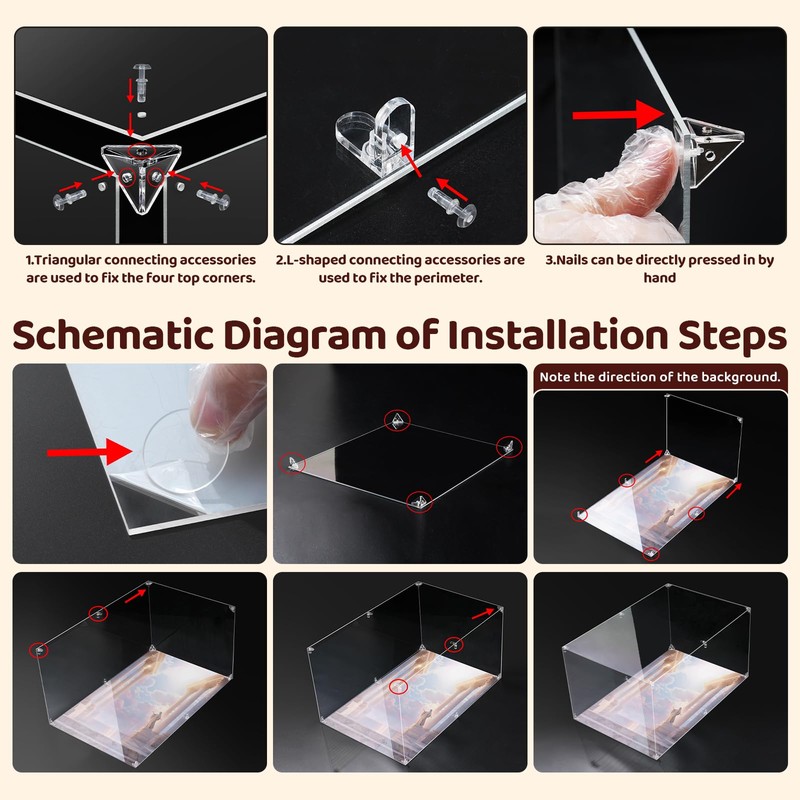 1.Triangular connecting accessories are used to fix the four top corners.

2.L-shaped connecting accessories are used to fix the perimeter.

3.Nails can be directly pressed in by hand

Schematic Diagram of Installation Steps

Note the direction of the background.