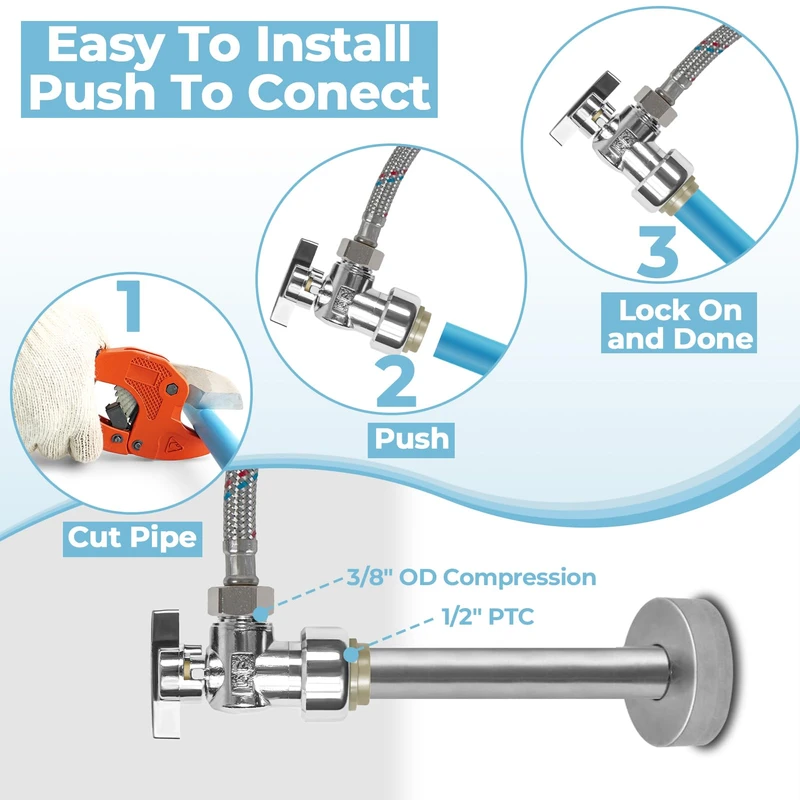 Easy To Install
Push To Conect

1
Cut Pipe

2
Push

3
Lock On and Done

3/8" OD Compression
1/2" PTC