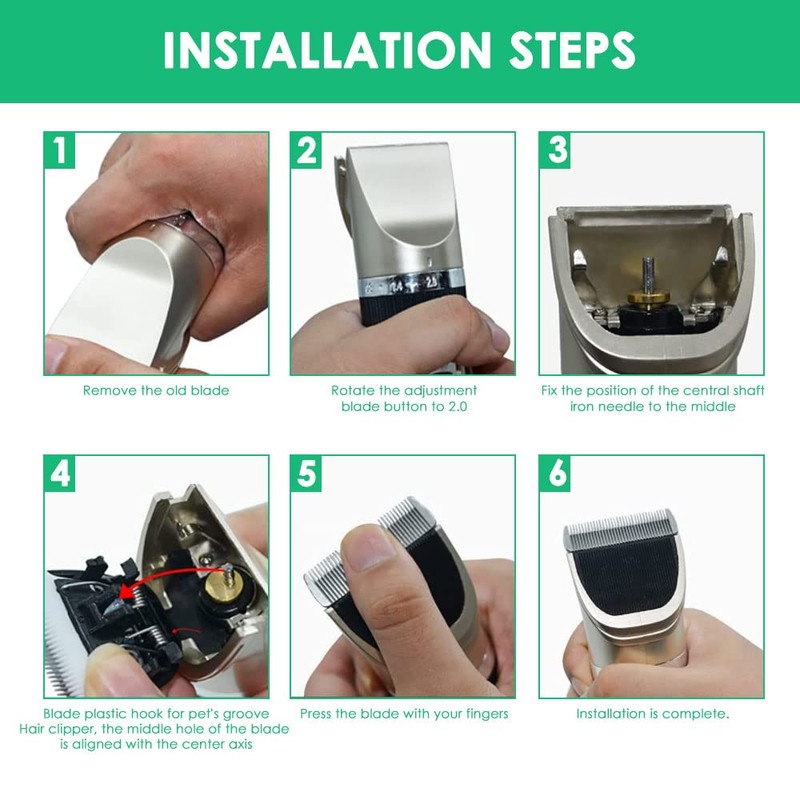 INSTALLATION STEPS

1

Remove the old blade

2

1.4 2.5

Rotate the adjustment blade button to 2.0

3

Fix the position of the central shaft iron needle to the middle

4

Blade plastic hook for pet's groove Hair clipper, the middle hole of the blade is aligned with the center axis

5

Press the blade with your fingers

6

Installation is complete.