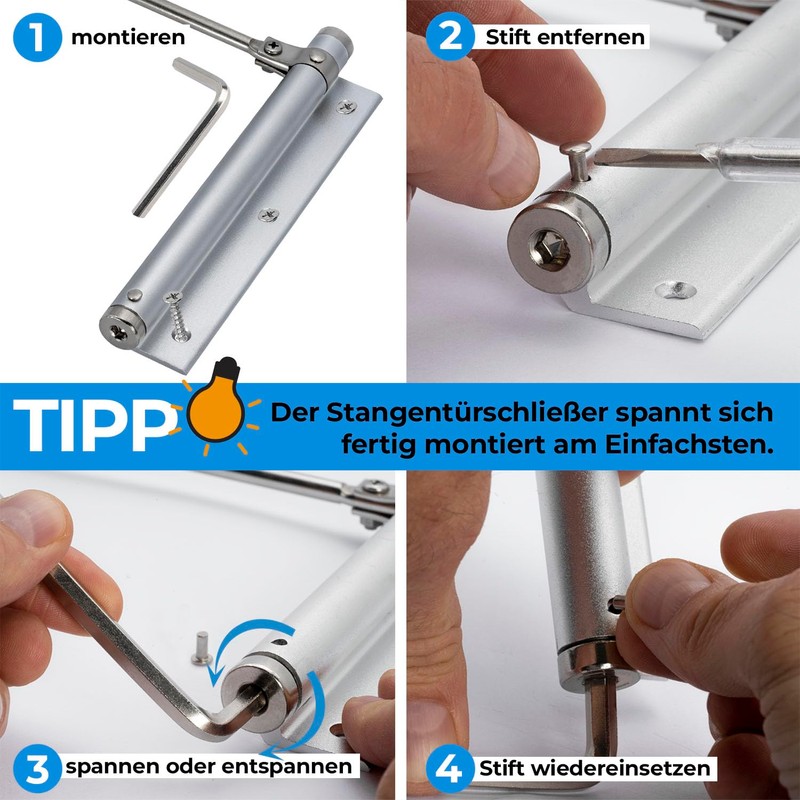 1 montieren

2 Stift entfernen

TIPP Der Stangentürschließer spannt sich fertig montiert am Einfachsten.

3 spannen oder entspannen

4 Stift wiedereinsetzen