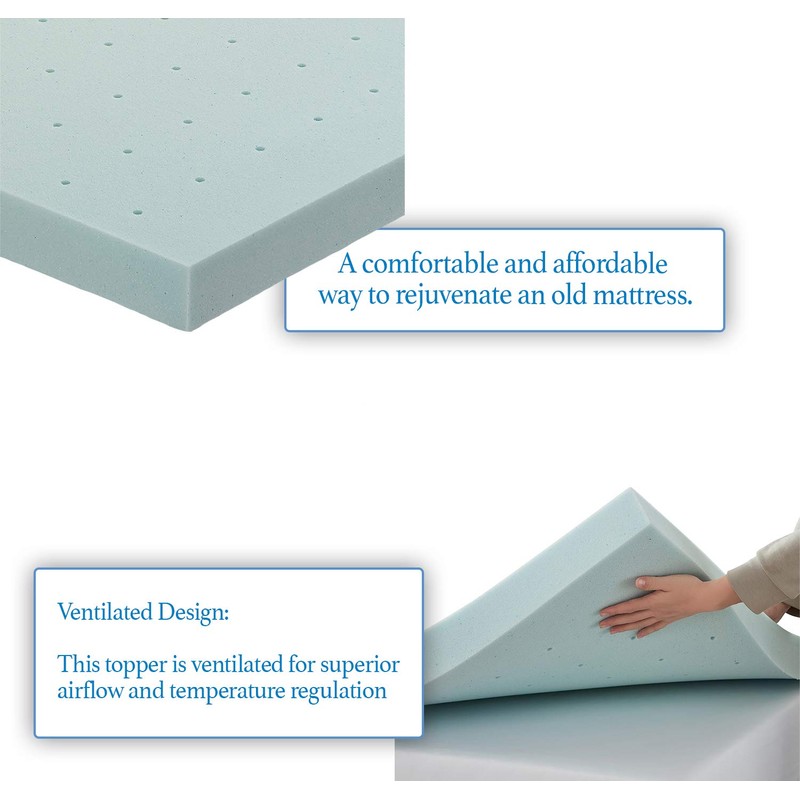 A comfortable and affordable way to rejuvenate an old mattress.

Ventilated Design:

This topper is ventilated for superior airflow and temperature regulation