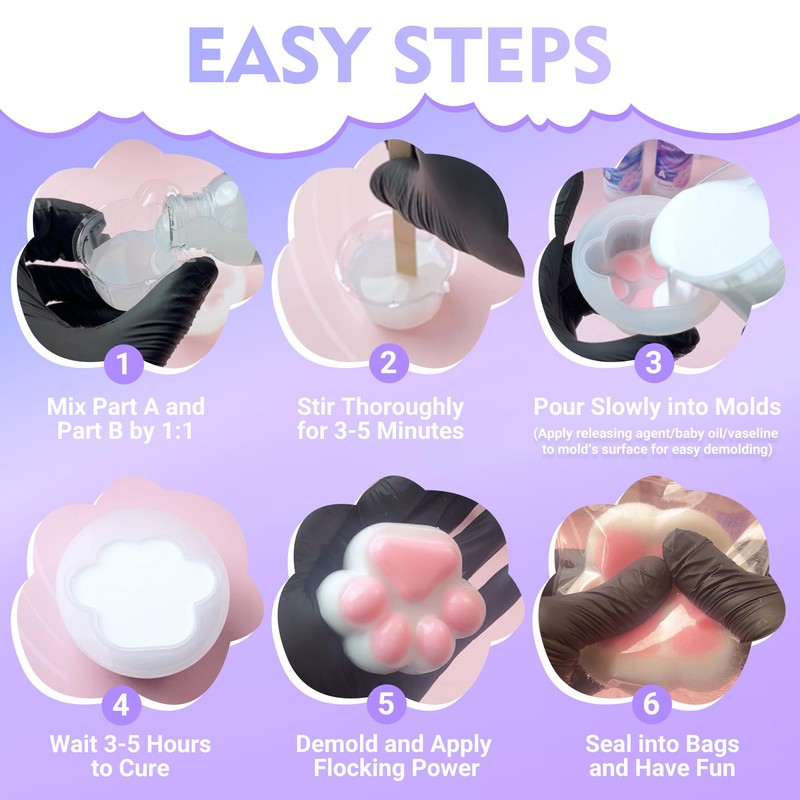 EASY STEPS

1
Mix Part A and Part B by 1:1

2
Stir Thoroughly for 3-5 Minutes

3
Pour Slowly into Molds
(Apply releasing agent/baby oil/vaseline to mold's surface for easy demolding)

4
Wait 3-5 Hours to Cure

5
Demold and Apply Flocking Power

6
Seal into Bags and Have Fun