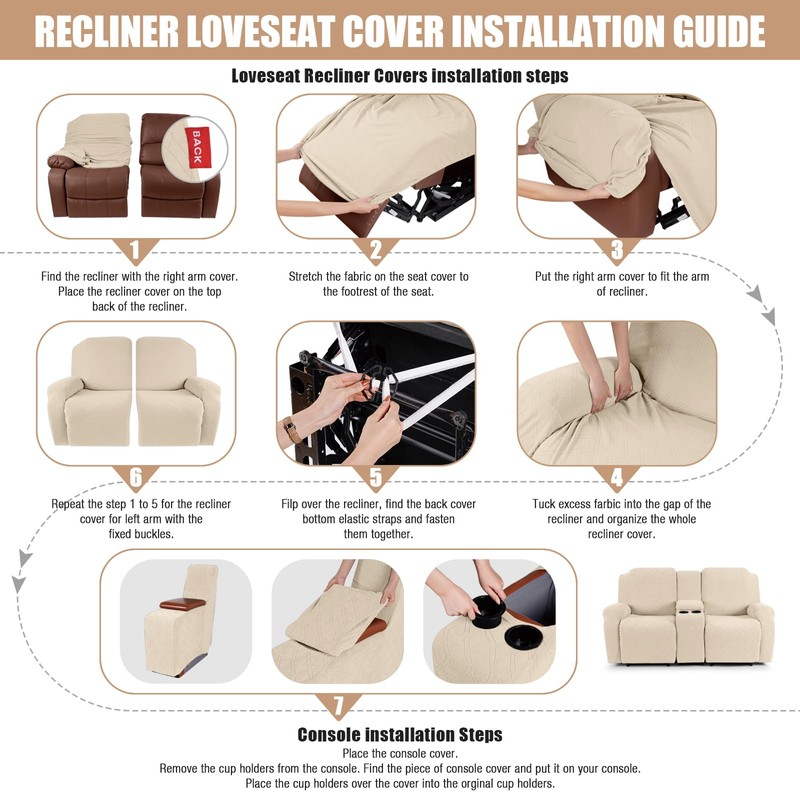 RECLINER LOVESEAT COVER INSTALLATION GUIDE

Loveseat Recliner Covers installation steps

BACK

1

Find the recliner with the right arm cover. Place the recliner cover on the top back of the recliner.

2

Stretch the fabric on the seat cover to the footrest of the seat.

3

Put the right arm cover to fit the arm of recliner.

6

Repeat the step 1 to 5 for the recliner cover for left arm with the fixed buckles.

5

Filp over the recliner, find the back cover bottom elastic straps and fasten them together.

4

Tuck excess farbic into the gap of the recliner and organize the whole recliner cover.

7

Console installation Steps

Place the console cover.
Remove the cup holders from the console. Find the piece of console cover and put it on your console.
Place the cup holders over the cover into the orginal cup holders.