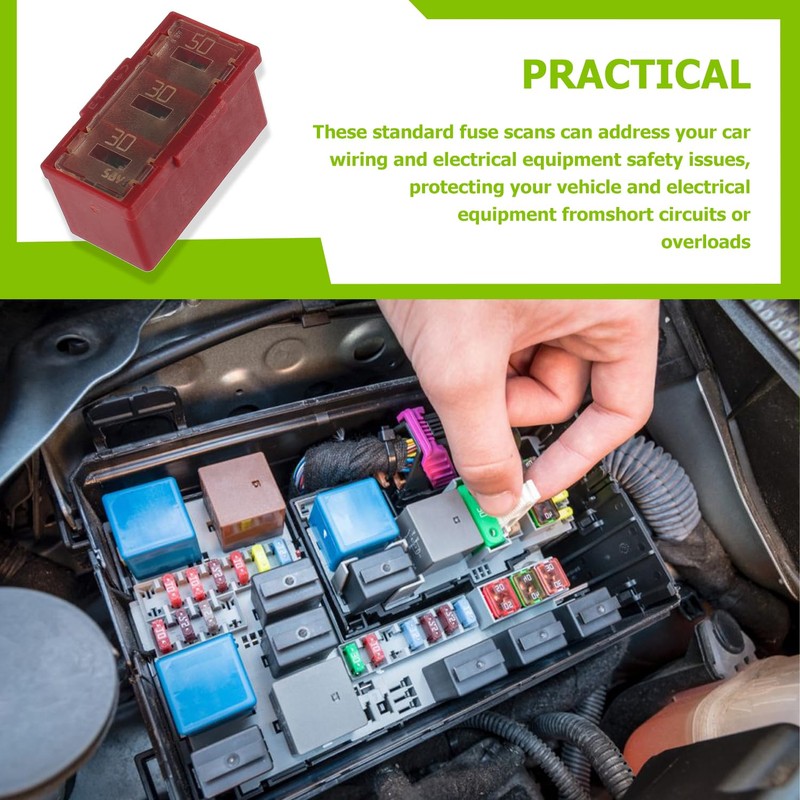 50
30
30

PRACTICAL

These standard fuse scans can address your car wiring and electrical equipment safety issues, protecting your vehicle and electrical equipment fromshort circuits or overloads