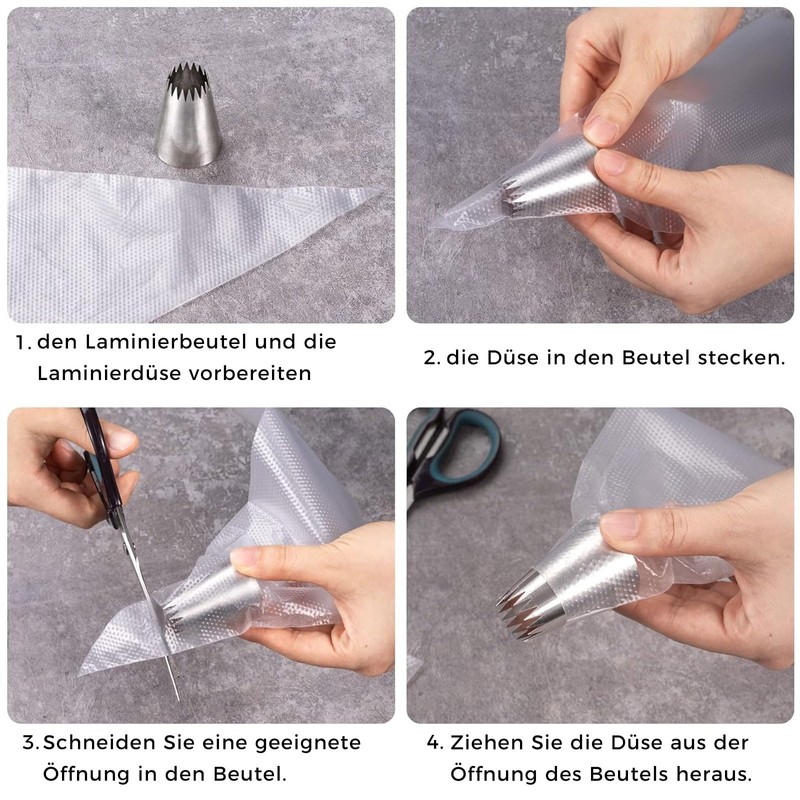 1. den Laminierbeutel und die Laminierdüse vorbereiten

2. die Düse in den Beutel stecken.

3. Schneiden Sie eine geeignete Öffnung in den Beutel.

4. Ziehen Sie die Düse aus der Öffnung des Beutels heraus.