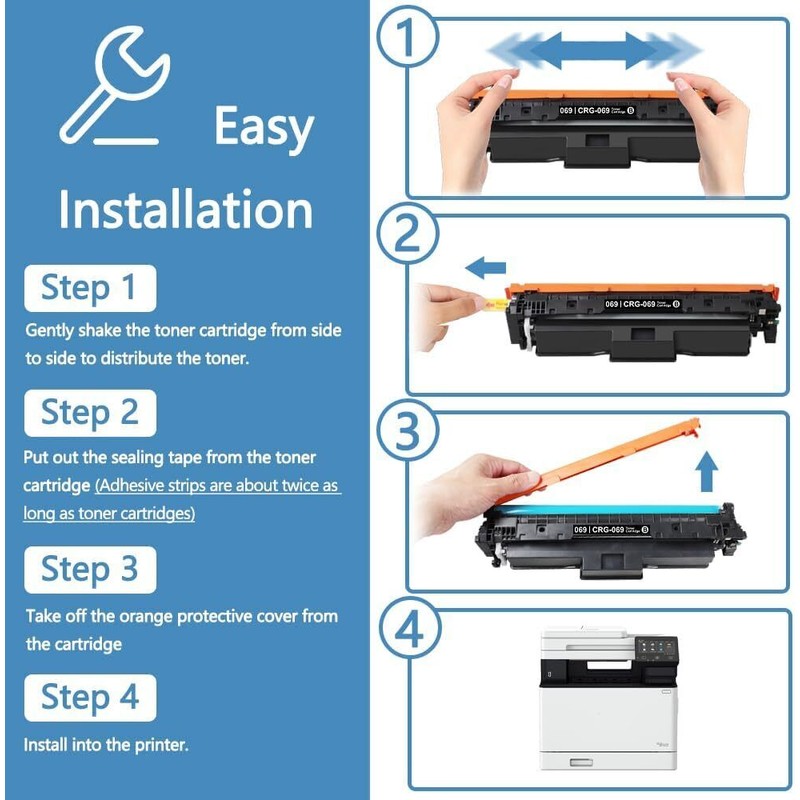 Easy Installation

Step 1

Gently shake the toner cartridge from side to side to distribute the toner.

Step 2

Put out the sealing tape from the toner cartridge (Adhesive strips are about twice as long as toner cartridges)

Step 3

Take off the orange protective cover from the cartridge

Step 4

Install into the printer.

1

069 | CRG-069 Toner Cartridge B

2

069 | CRG-069 Toner Cartridge B

3

069 | CRG-069 Toner Cartridge B

4