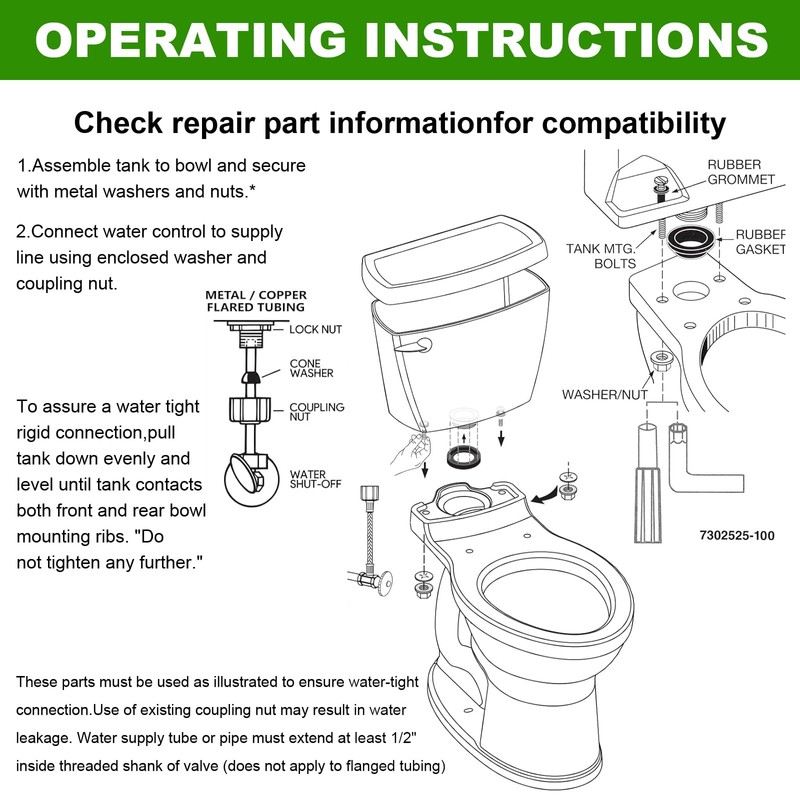 OPERATING INSTRUCTIONS

Check repair part informationfor compatibility

1.Assemble tank to bowl and secure with metal washers and nuts.*

2.Connect water control to supply line using enclosed washer and coupling nut.

METAL / COPPER FLARED TUBING

LOCK NUT

CONE WASHER

COUPLING NUT

WATER SHUT-OFF

To assure a water tight rigid connection,pull tank down evenly and level until tank contacts both front and rear bowl mounting ribs. "Do not tighten any further."

RUBBER GROMMET

TANK MTG. BOLTS

RUBBEF GASKET

WASHER/NUT

7302525-100

These parts must be used as illustrated to ensure water-tight connection.Use of existing coupling nut may result in water leakage. Water supply tube or pipe must extend at least 1/2" inside threaded shank of valve (does not apply to flanged tubing)