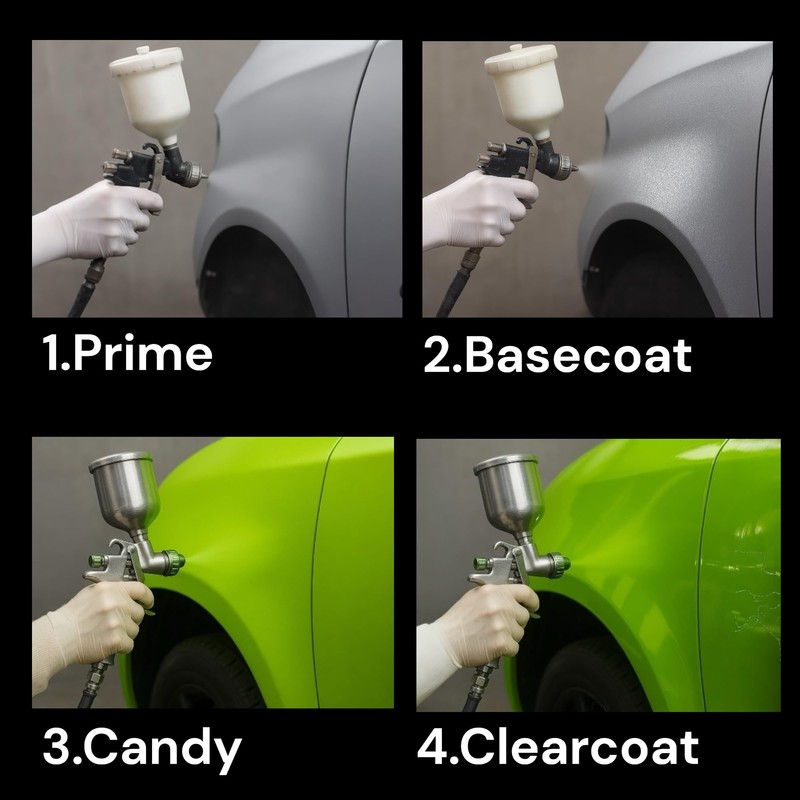 1.Prime

2.Basecoat

3.Candy

4.Clearcoat