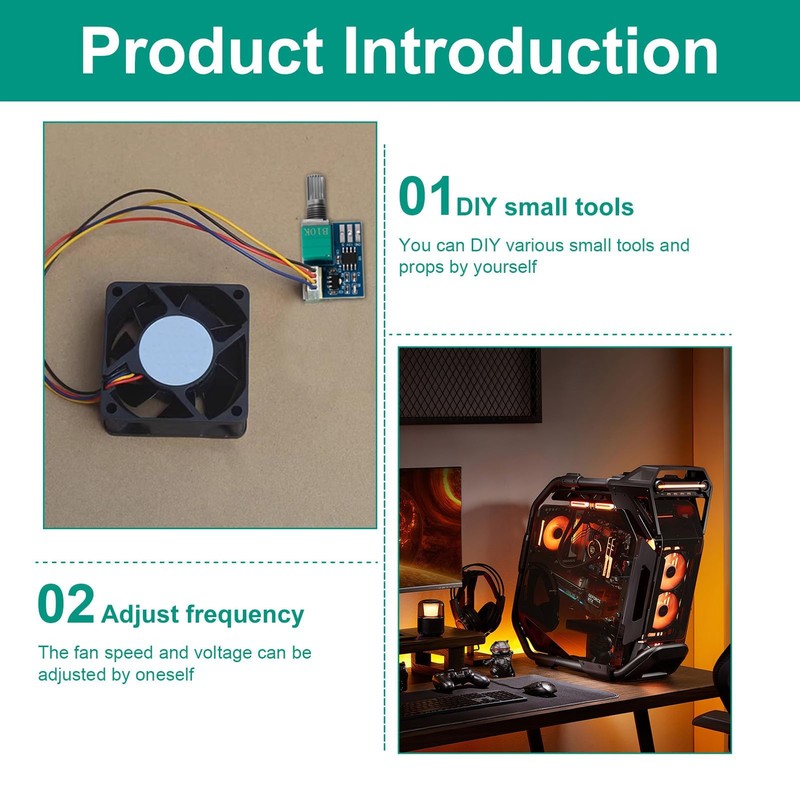 Product Introduction

B10K

01 DIY small tools

You can DIY various small tools and props by yourself

02 Adjust frequency

The fan speed and voltage can be adjusted by oneself