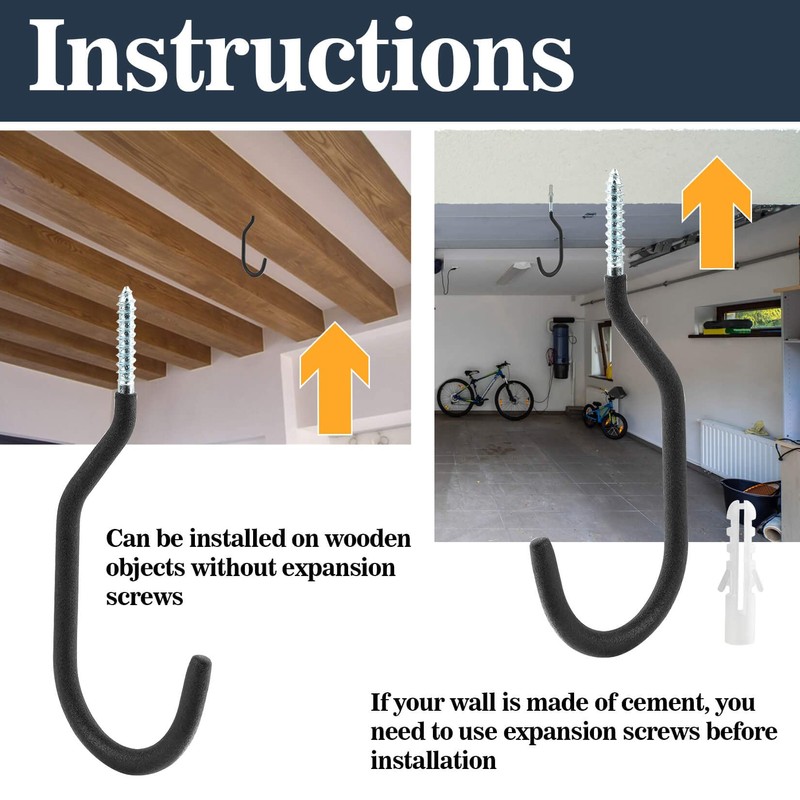 Instructions

Can be installed on wooden objects without expansion screws

If your wall is made of cement, you need to use expansion screws before installation