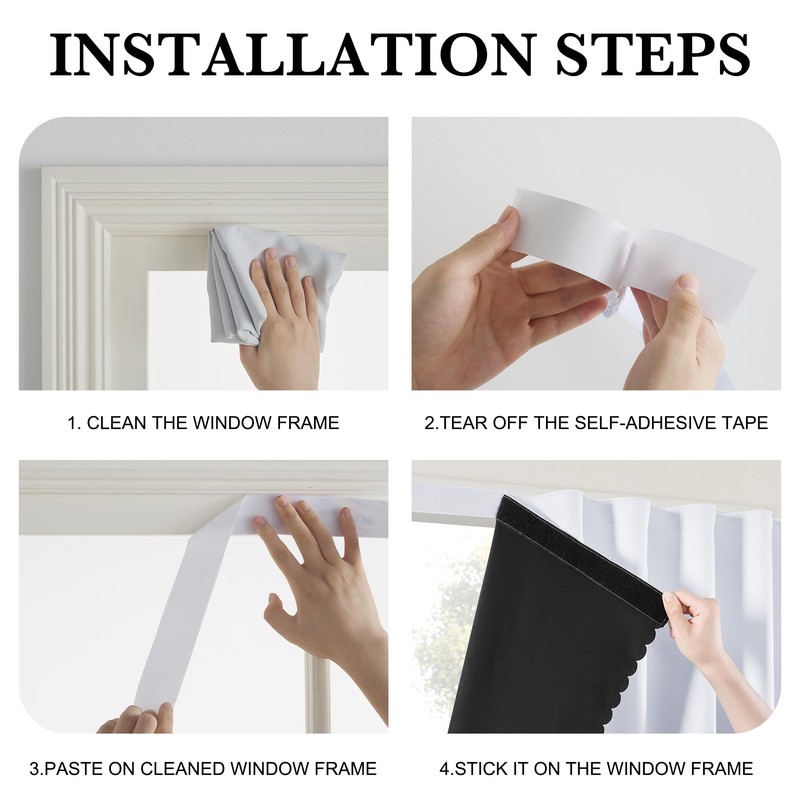 INSTALLATION STEPS

1. CLEAN THE WINDOW FRAME

2.TEAR OFF THE SELF-ADHESIVE TAPE

3.PASTE ON CLEANED WINDOW FRAME

4.STICK IT ON THE WINDOW FRAME