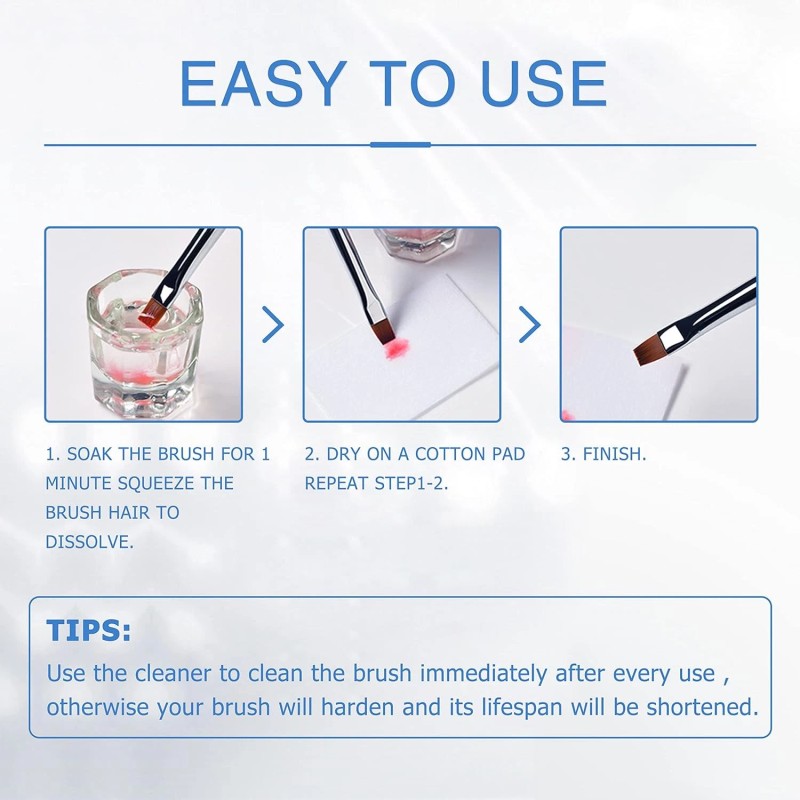 EASY TO USE

1. SOAK THE BRUSH FOR 1 MINUTE SQUEEZE THE BRUSH HAIR TO DISSOLVE.

2. DRY ON A COTTON PAD REPEAT STEP1-2.

3. FINISH.

TIPS:
Use the cleaner to clean the brush immediately after every use , otherwise your brush will harden and its lifespan will be shortened.