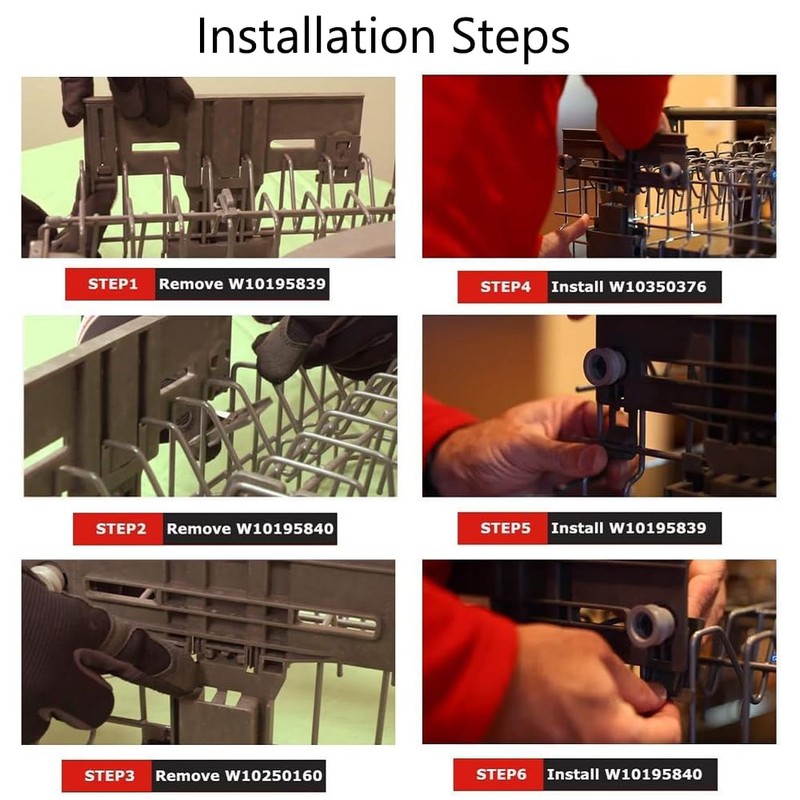 Installation Steps

STEP1 Remove W10195839

STEP2 Remove W10195840

STEP3 Remove W10250160

STEP4 Install W10350376

STEP5 Install W10195839

STEP6 Install W10195840