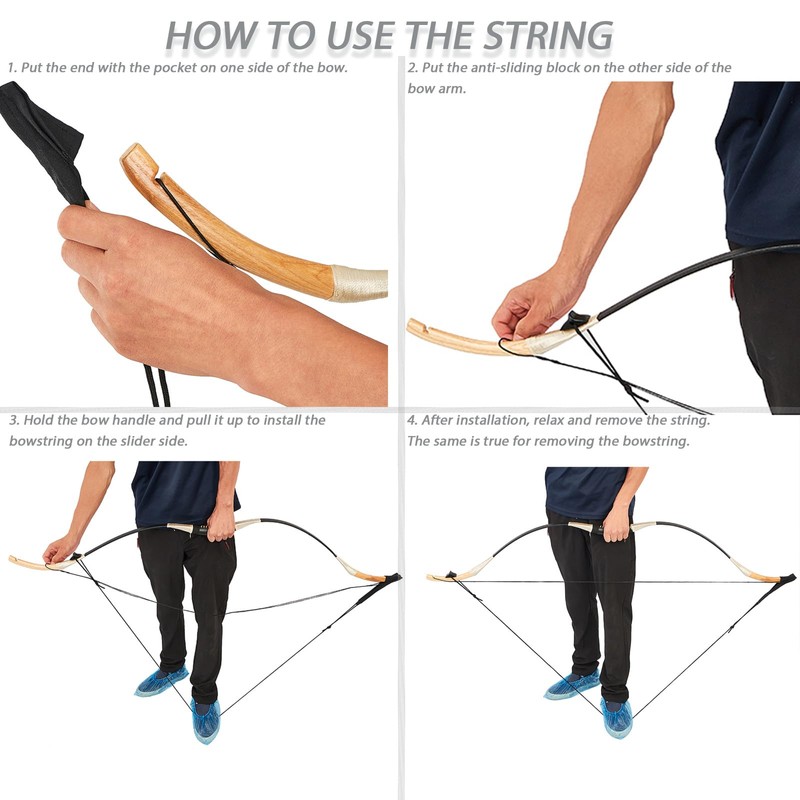 HOW TO USE THE STRING

1. Put the end with the pocket on one side of the bow.

2. Put the anti-sliding block on the other side of the bow arm.

3. Hold the bow handle and pull it up to install the bowstring on the slider side.

4. After installation, relax and remove the string. The same is true for removing the bowstring.