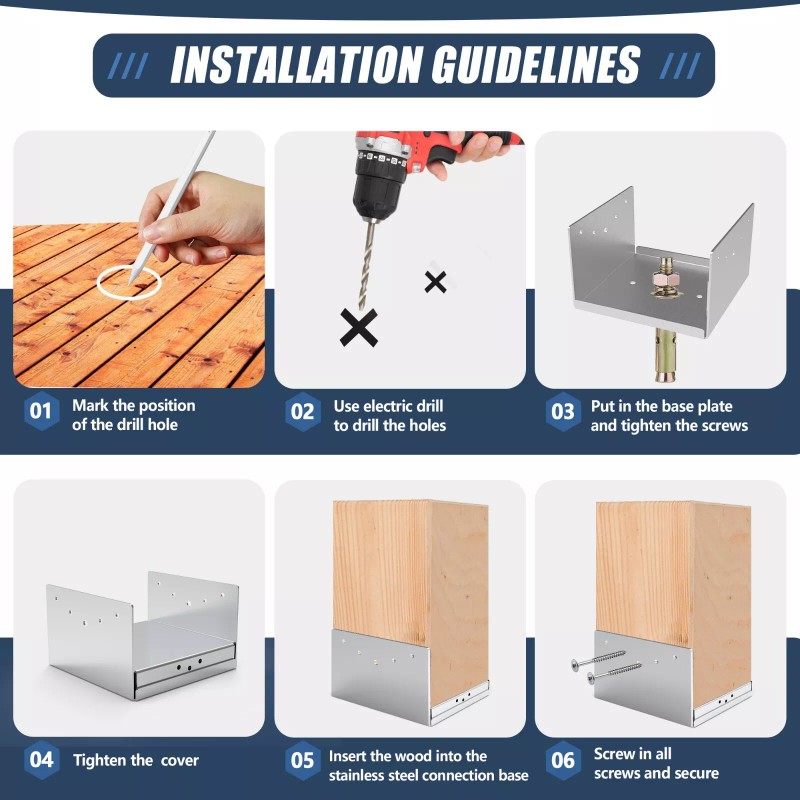 /// INSTALLATION GUIDELINES ///

01 Mark the position of the drill hole

02 Use electric drill to drill the holes

03 Put in the base plate and tighten the screws

04 Tighten the cover

05 Insert the wood into the stainless steel connection base

06 Screw in all screws and secure