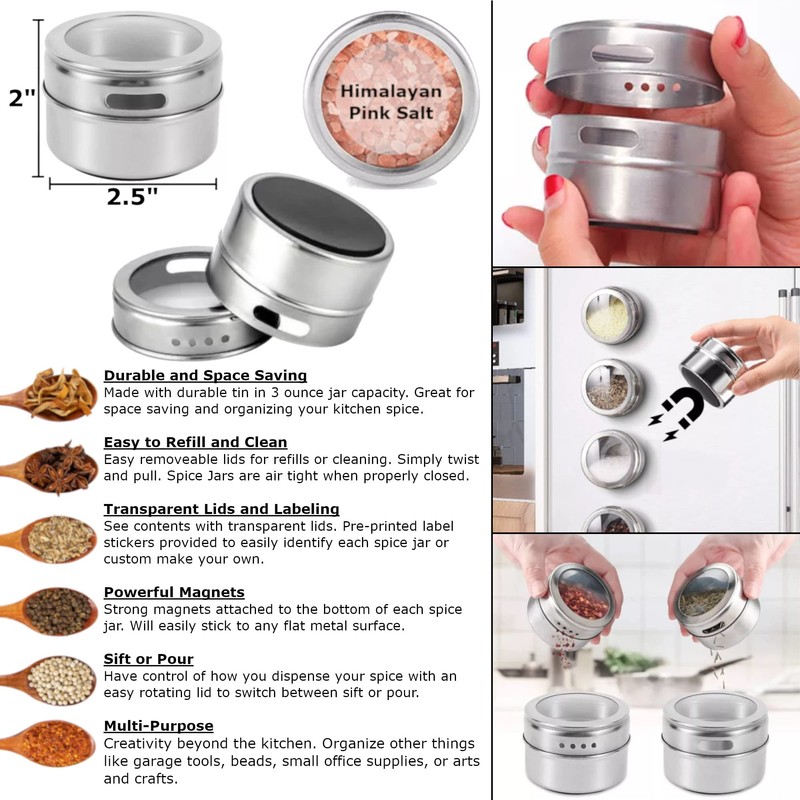 2"

2.5"

Himalayan Pink Salt

Durable and Space Saving
Made with durable tin in 3 ounce jar capacity. Great for space saving and organizing your kitchen spice.

Easy to Refill and Clean
Easy removeable lids for refills or cleaning. Simply twist and pull. Spice Jars are air tight when properly closed.

Transparent Lids and Labeling
See contents with transparent lids. Pre-printed label stickers provided to easily identify each spice jar or custom make your own.

Powerful Magnets
Strong magnets attached to the bottom of each spice jar. Will easily stick to any flat metal surface.

Sift or Pour
Have control of how you dispense your spice with an easy rotating lid to switch between sift or pour.

Multi-Purpose
Creativity beyond the kitchen. Organize other things like garage tools, beads, small office supplies, or arts and crafts.