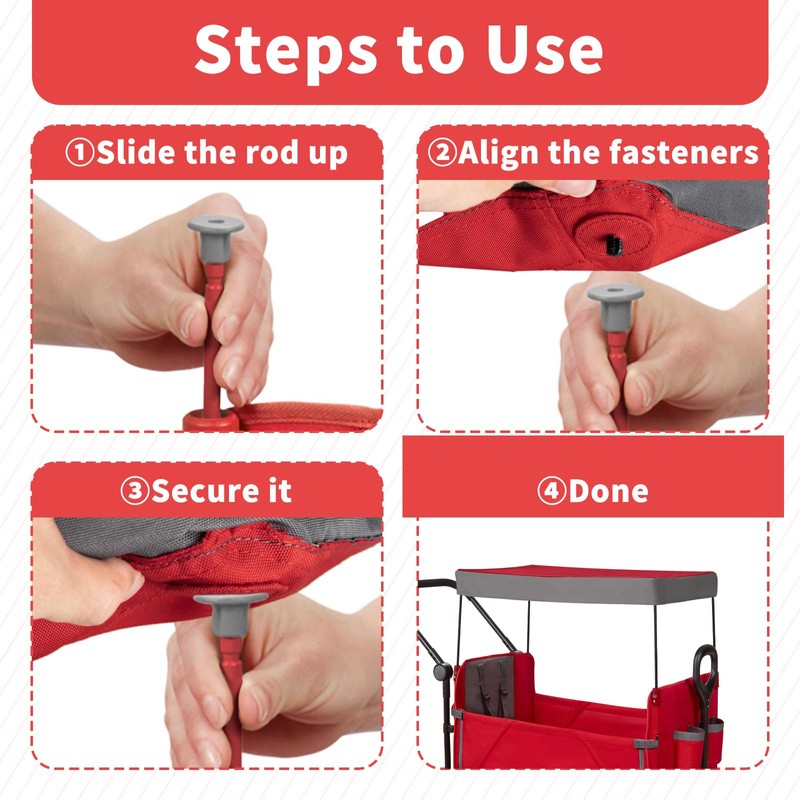 Steps to Use

①Slide the rod up

②Align the fasteners

③Secure it

④Done