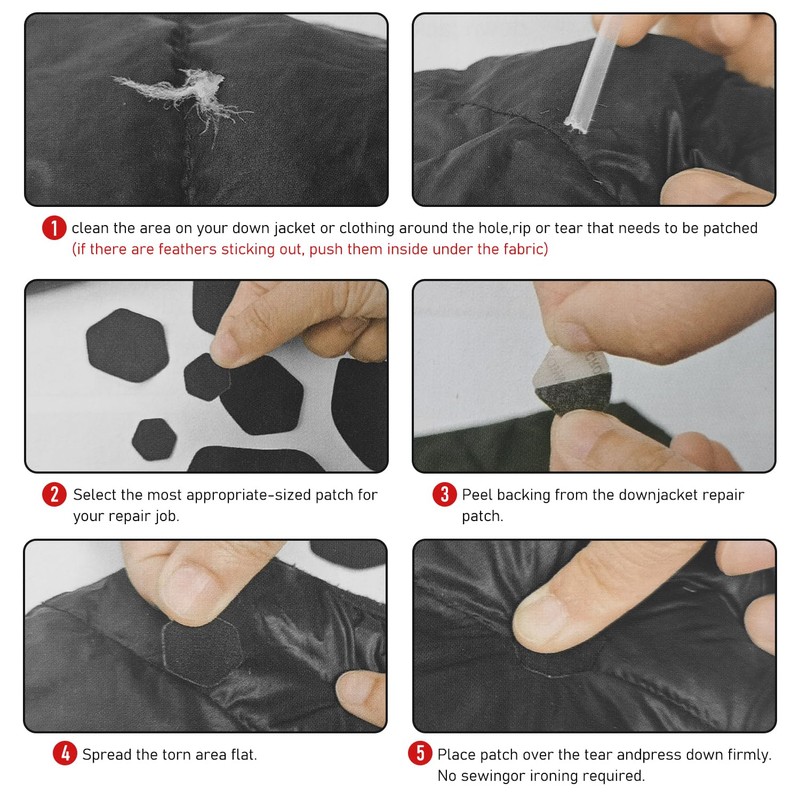 1 clean the area on your down jacket or clothing around the hole,rip or tear that needs to be patched
(if there are feathers sticking out, push them inside under the fabric)

2 Select the most appropriate-sized patch for your repair job.

3 Peel backing from the downjacket repair patch.

4 Spread the torn area flat.

5 Place patch over the tear andpress down firmly. No sewingor ironing required.