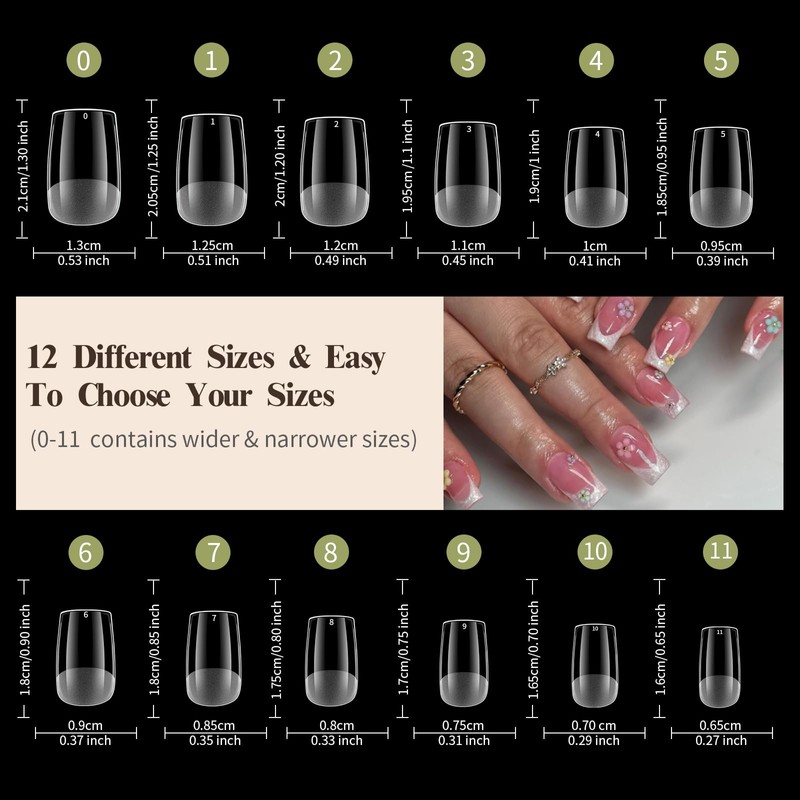 0
2.1cm/1.30 inch
0
1.3cm
0.53 inch

1
2.05cm/1.25 inch
1
1.25cm
0.51 inch

2
2cm/1.20 inch
2
1.2cm
0.49 inch

3
1.95cm/1.1 inch
3
1.1cm
0.45 inch

4
1.9cm/1 inch
4
1cm
0.41 inch

5
1.85cm/0.95 inch
5
0.95cm
0.39 inch

12 Different Sizes & Easy To Choose Your Sizes

(0-11 contains wider & narrower sizes)

6
1.8cm/0.90 inch
6
0.9cm
0.37 inch

7
1.8cm/0.85 inch
7
0.85cm
0.35 inch

8
1.75cm/0.80 inch
8
0.8cm
0.33 inch

9
1.7cm/0.75 inch
9
0.75cm
0.31 inch

10
1.65cm/0.70 inch
10
0.70 cm
0.29 inch

11
1.6cm/0.65 inch
11
0.65cm
0.27 inch