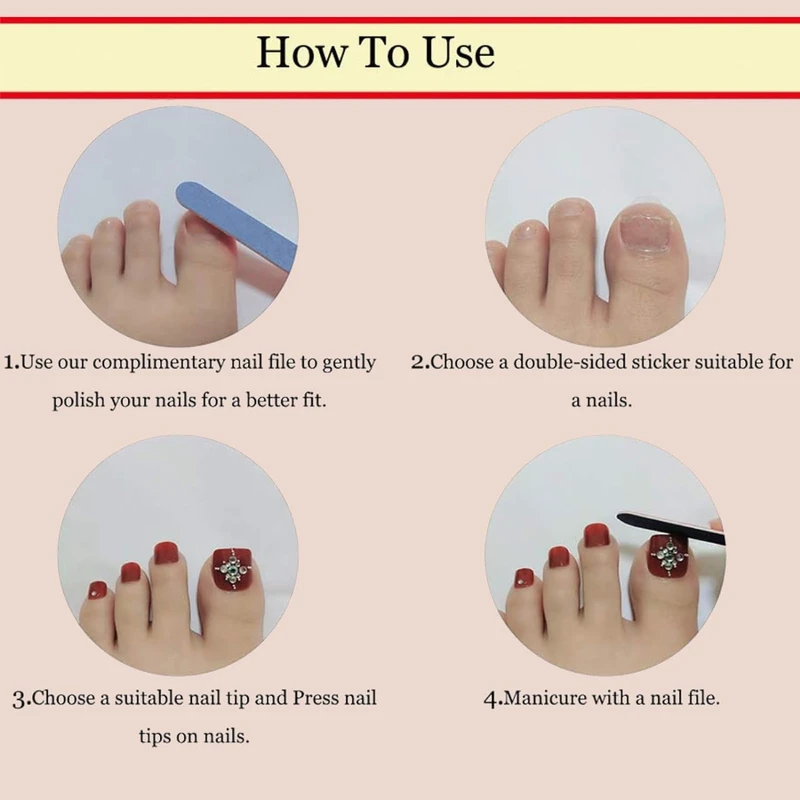 How To Use

1.Use our complimentary nail file to gently polish your nails for a better fit.

2.Choose a double-sided sticker suitable for a nails.

3.Choose a suitable nail tip and Press nail tips on nails.

4.Manicure with a nail file.