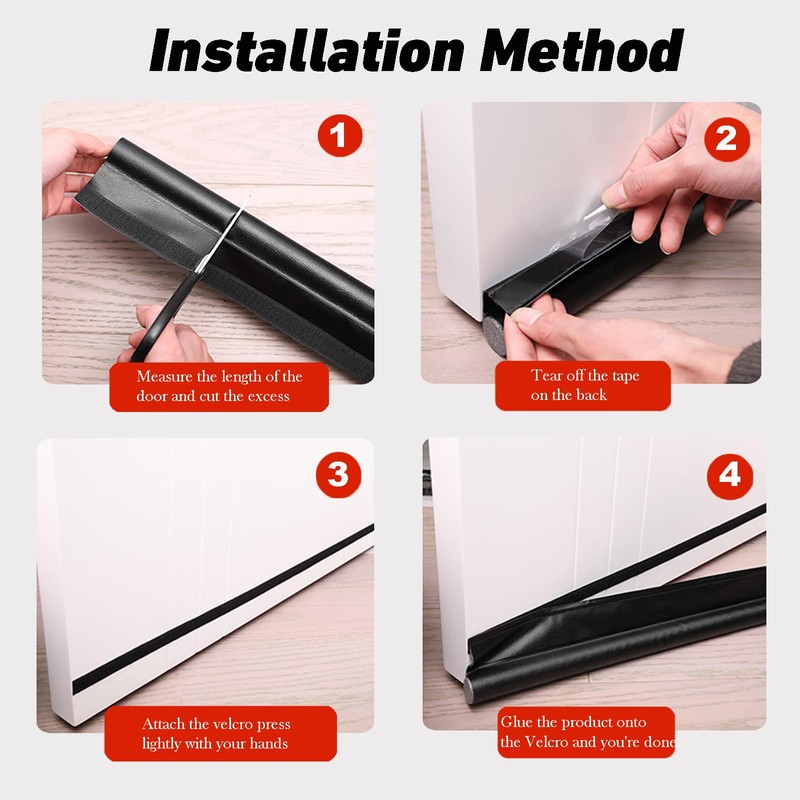 Installation Method

1

Measure the length of the door and cut the excess

2

Tear off the tape on the back

3

Attach the velcro press lightly with your hands

4

Glue the product onto the Velcro and you're done