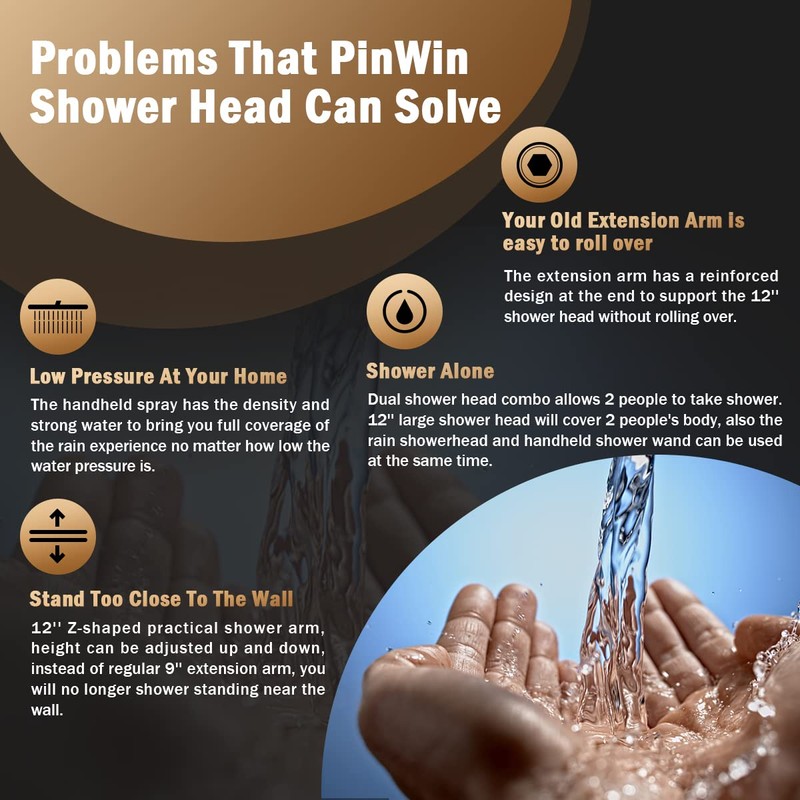 Problems That PinWin Shower Head Can Solve

Your Old Extension Arm is easy to roll over

The extension arm has a reinforced design at the end to support the 12'' shower head without rolling over.

Low Pressure At Your Home

The handheld spray has the density and strong water to bring you full coverage of the rain experience no matter how low the water pressure is.

Shower Alone

Dual shower head combo allows 2 people to take shower. 12'' large shower head will cover 2 people's body, also the rain showerhead and handheld shower wand can be used at the same time.

Stand Too Close To The Wall

12'' Z-shaped practical shower arm, height can be adjusted up and down, instead of regular 9'' extension arm, you will no longer shower standing near the wall.