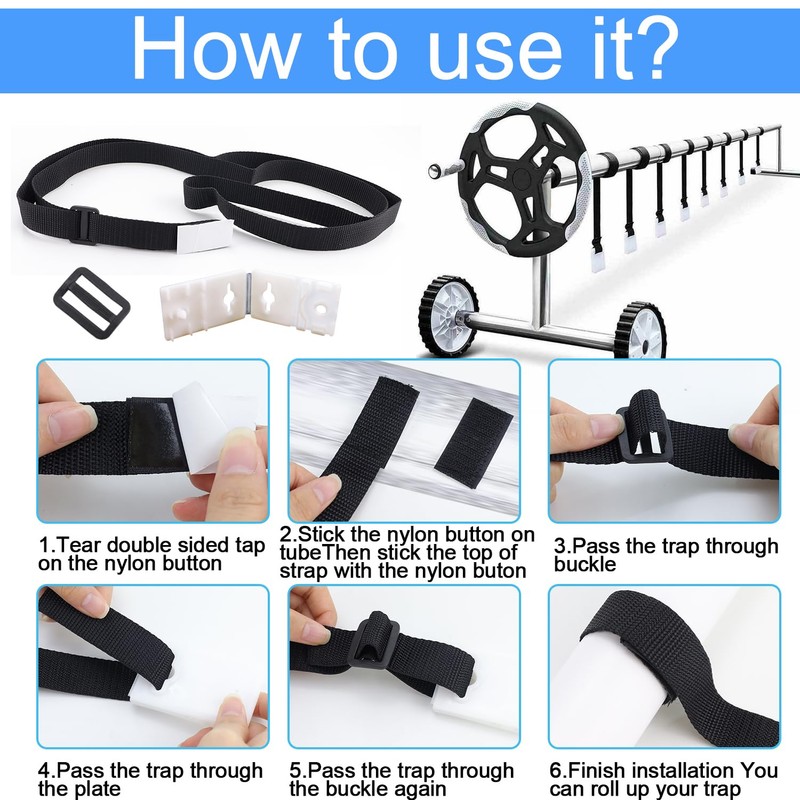 How to use it?

1.Tear double sided tap on the nylon button

2.Stick the nylon button on tubeThen stick the top of strap with the nylon buton

3.Pass the trap through buckle

4.Pass the trap through the plate

5.Pass the trap through the buckle again

6.Finish installation You can roll up your trap