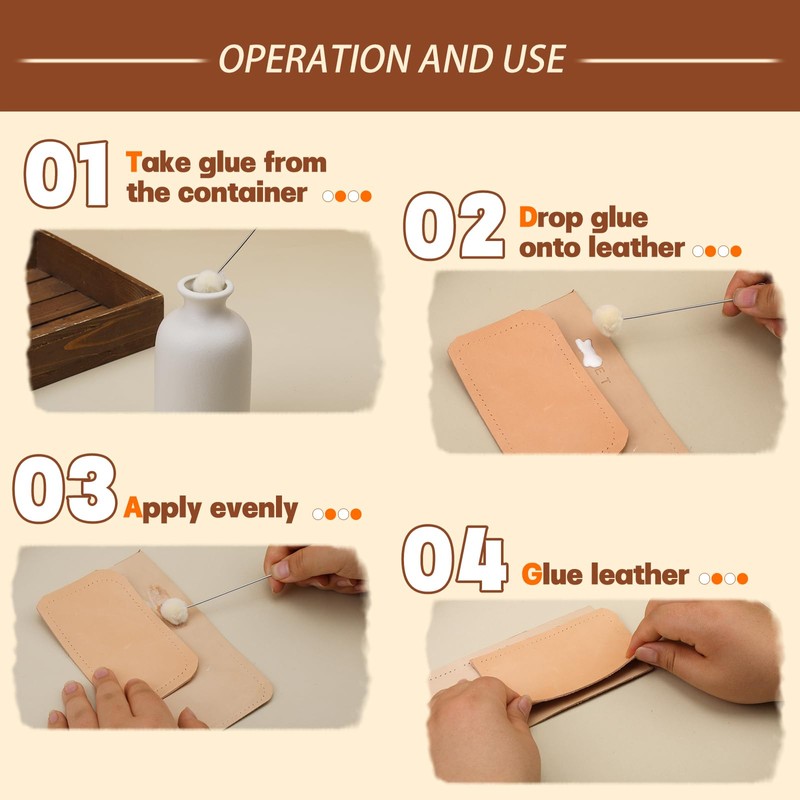 OPERATION AND USE

01 Take glue from the container

02 Drop glue onto leather

03 Apply evenly

04 Glue leather