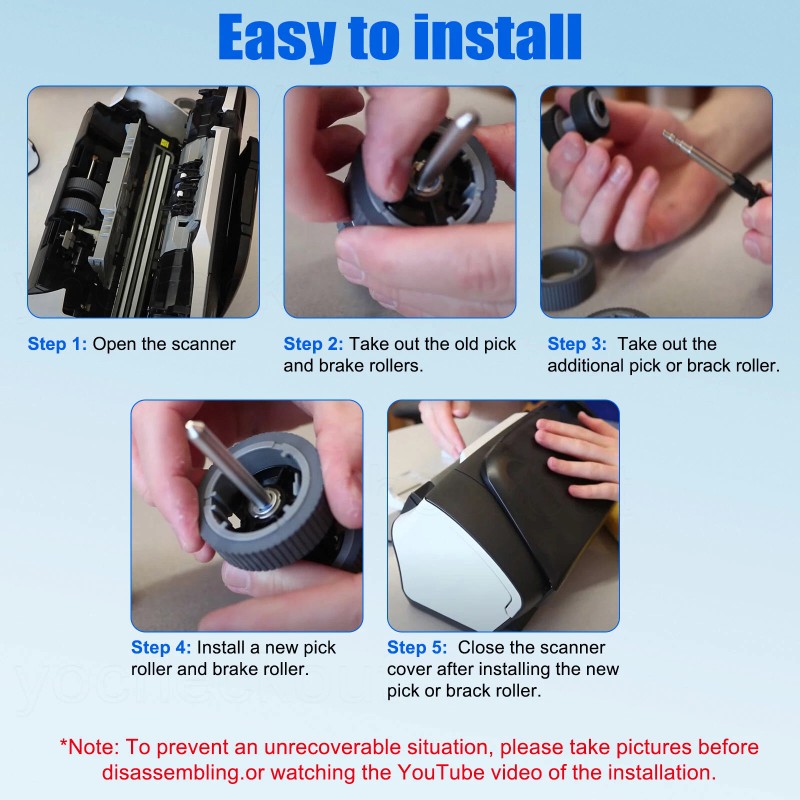 Easy to install

Step 1: Open the scanner

Step 2: Take out the old pick and brake rollers.

Step 3: Take out the additional pick or brack roller.

Step 4: Install a new pick roller and brake roller.

Step 5: Close the scanner cover after installing the new pick or brack roller.

*Note: To prevent an unrecoverable situation, please take pictures before disassembling.or watching the YouTube video of the installation.