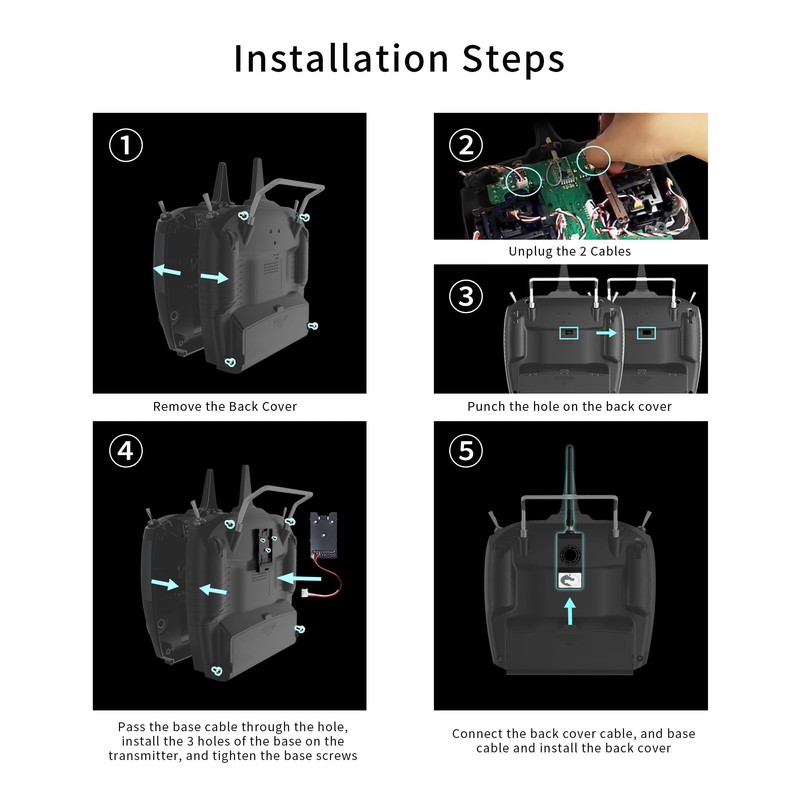 Installation Steps

①

Remove the Back Cover

②

Unplug the 2 Cables

③

Punch the hole on the back cover

④

Pass the base cable through the hole, install the 3 holes of the base on the transmitter, and tighten the base screws

⑤

Connect the back cover cable, and base cable and install the back cover