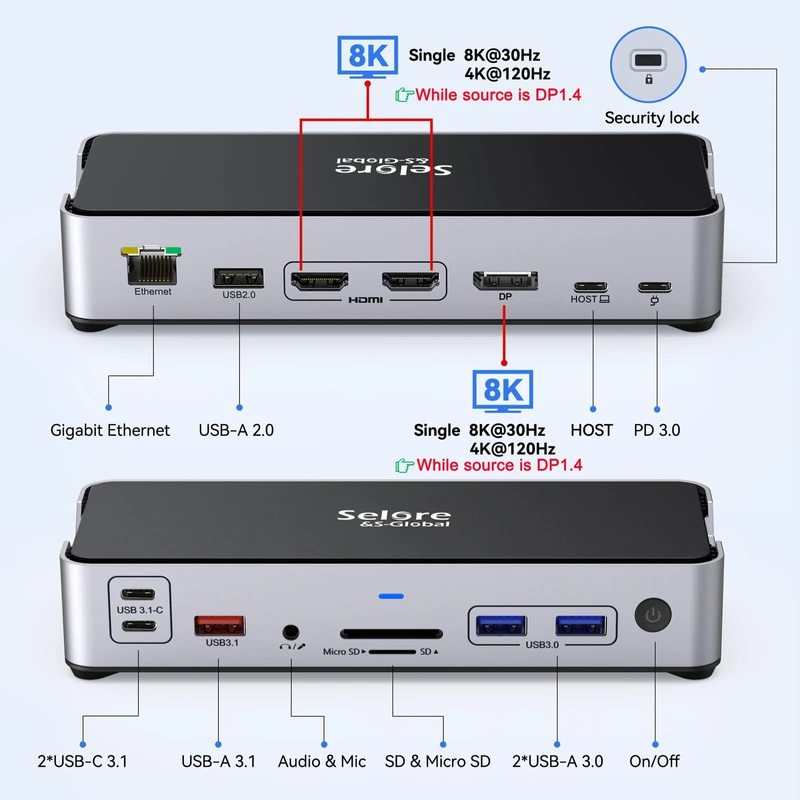 8K

Single 8K@30Hz
4K@120Hz
While source is DP1.4

Security lock

Selore
&S-Global

Ethernet
USB2.0
HDMI
DP
HOST
Gigabit Ethernet
USB-A 2.0

8K

Single 8K@30Hz
4K@120Hz
While source is DP1.4

HOST
PD 3.0

Selore
&S-Global

USB 3.1-C
USB3.1
Micro SD
SD
USB3.0

2*USB-C 3.1
USB-A 3.1
Audio & Mic
SD & Micro SD
2*USB-A 3.0
On/Off