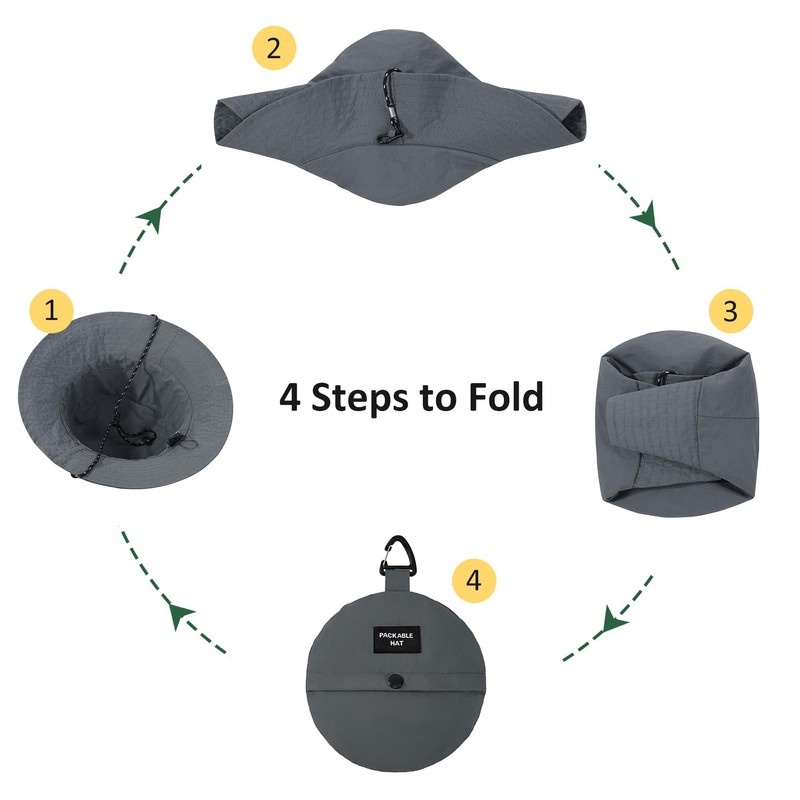 2

1

4 Steps to Fold

3

4

PACKABLE HAT