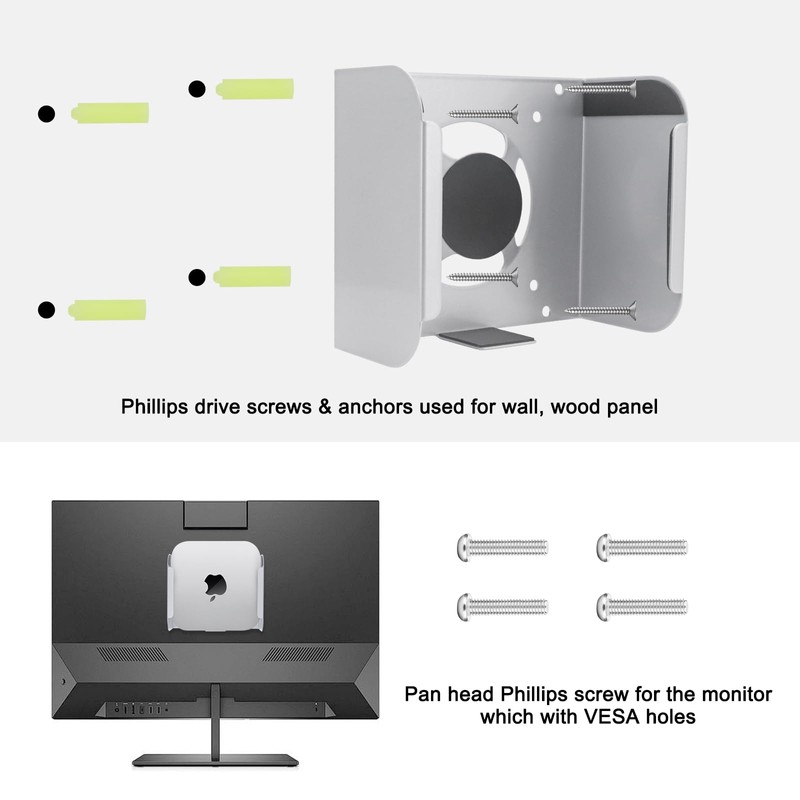 Phillips drive screws & anchors used for wall, wood panel

Pan head Phillips screw for the monitor which with VESA holes