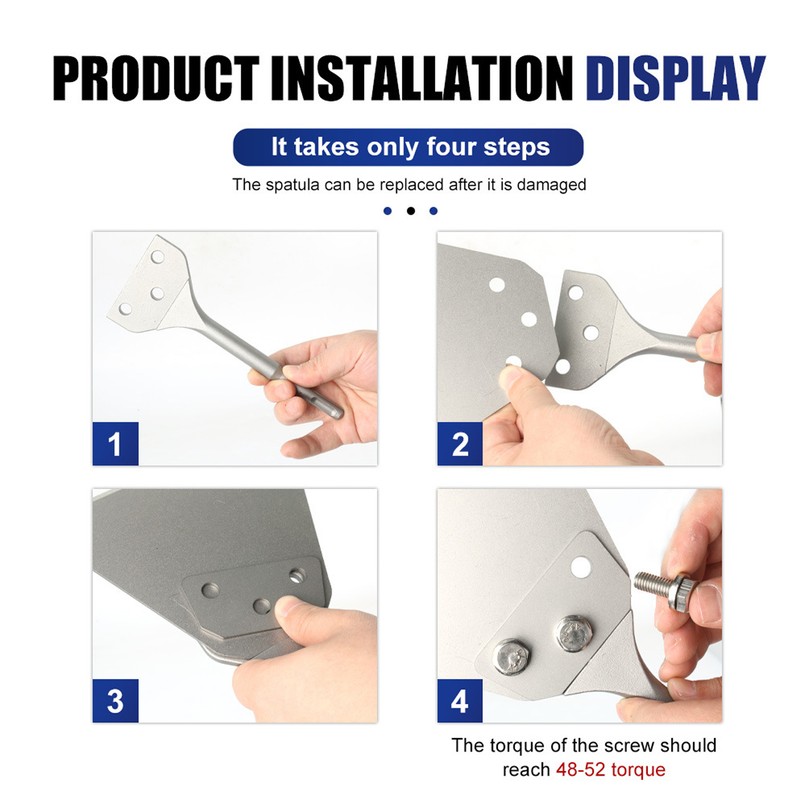 PRODUCT INSTALLATION DISPLAY

It takes only four steps

The spatula can be replaced after it is damaged

1

2

3

4

The torque of the screw should reach 48-52 torque