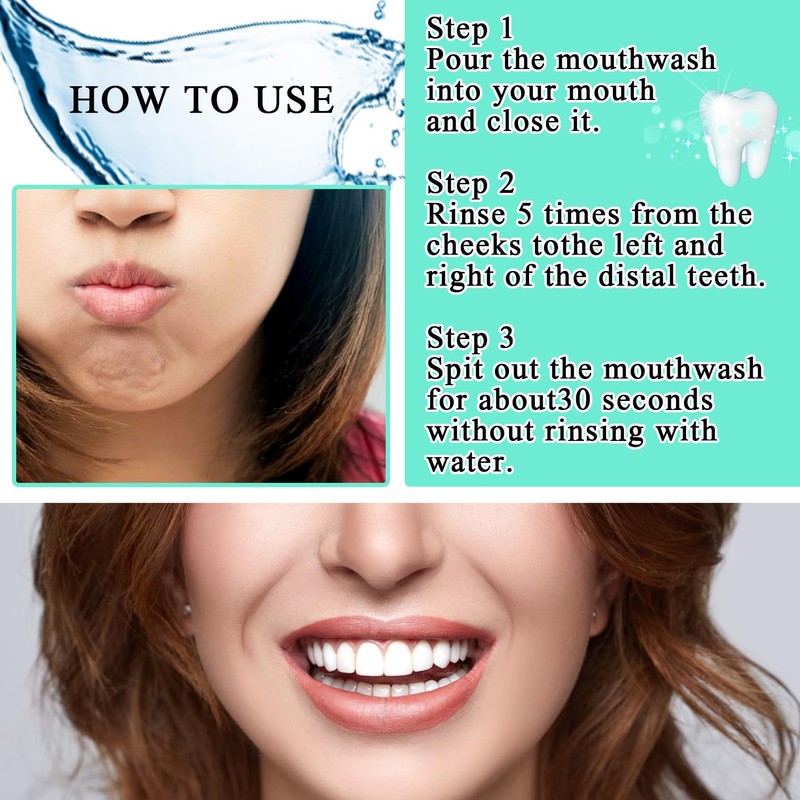 HOW TO USE

Step 1
Pour the mouthwash into your mouth and close it.

Step 2
Rinse 5 times from the cheeks tothe left and right of the distal teeth.

Step 3
Spit out the mouthwash for about30 seconds without rinsing with water.