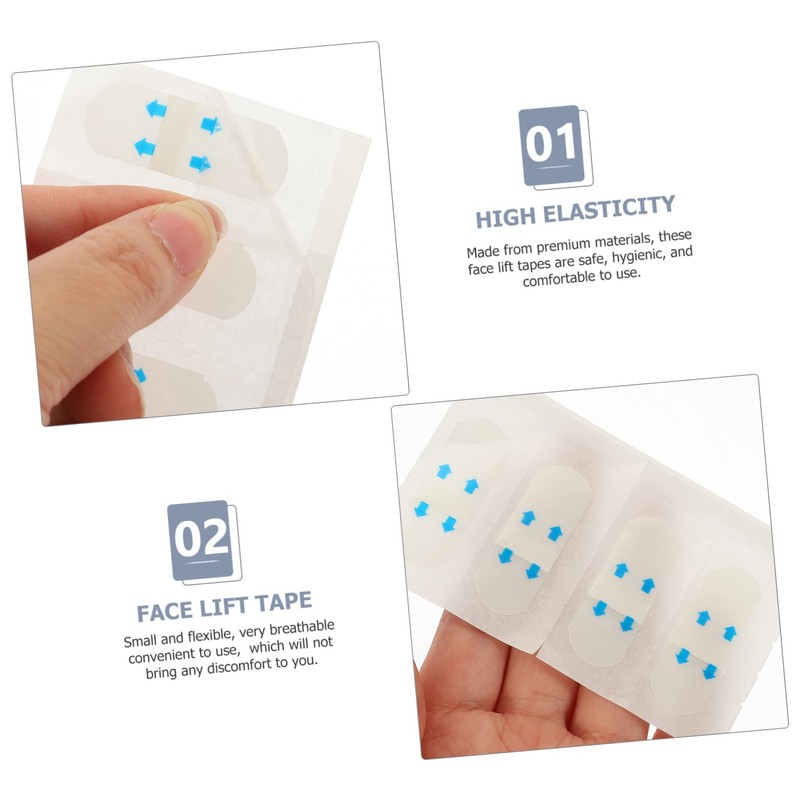 01

HIGH ELASTICITY

Made from premium materials, these face lift tapes are safe, hygienic, and comfortable to use.

02

FACE LIFT TAPE

Small and flexible, very breathable convenient to use, which will not bring any discomfort to you.