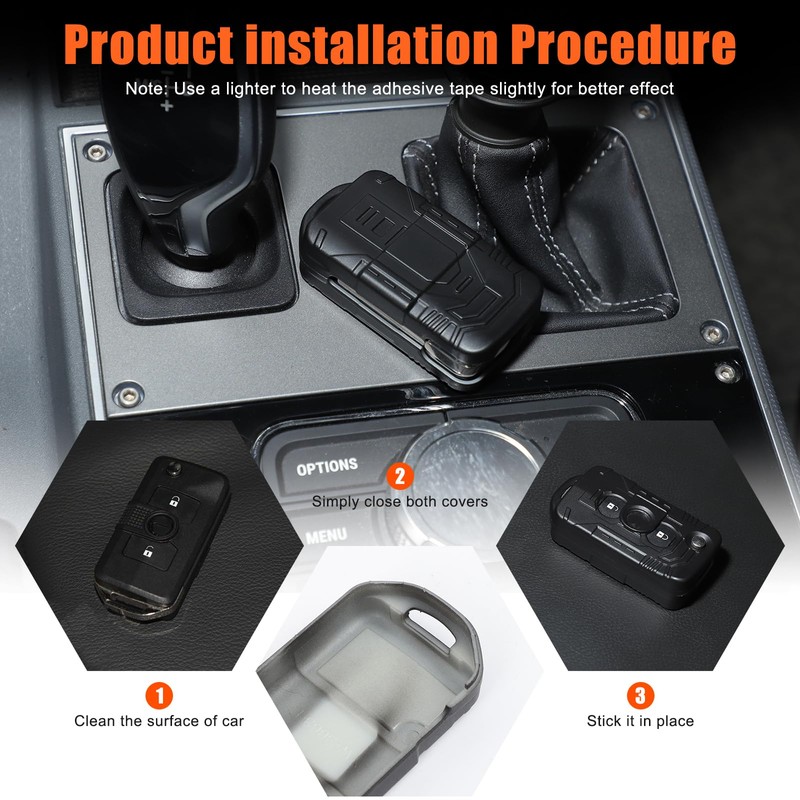 Product installation Procedure

Note: Use a lighter to heat the adhesive tape slightly for better effect

OPTIONS

MENU

2
Simply close both covers

1
Clean the surface of car

3
Stick it in place