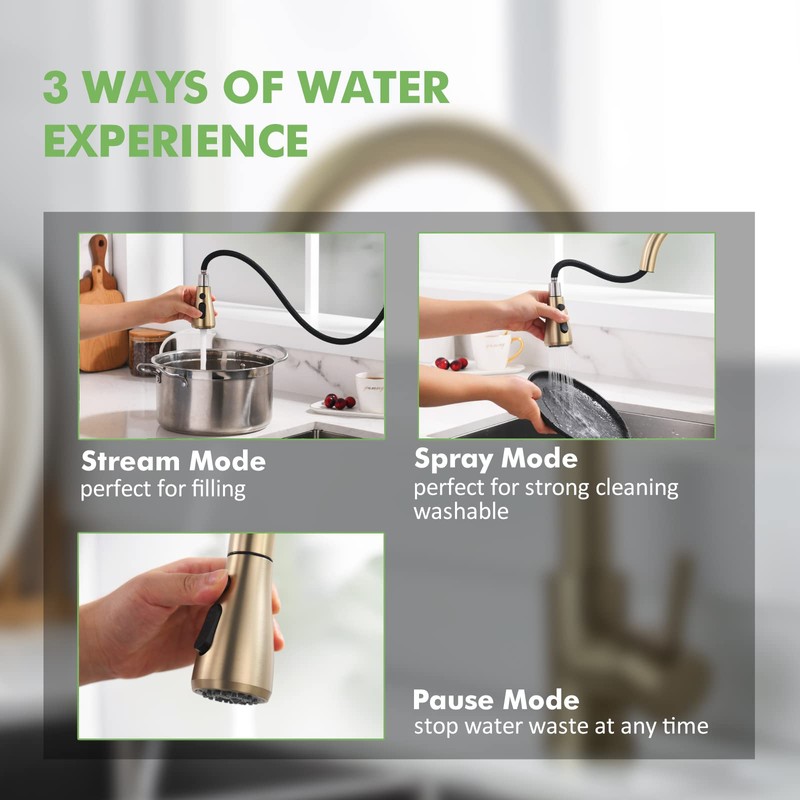 3 WAYS OF WATER EXPERIENCE

Stream Mode
perfect for filling

Spray Mode
perfect for strong cleaning washable

Pause Mode
stop water waste at any time