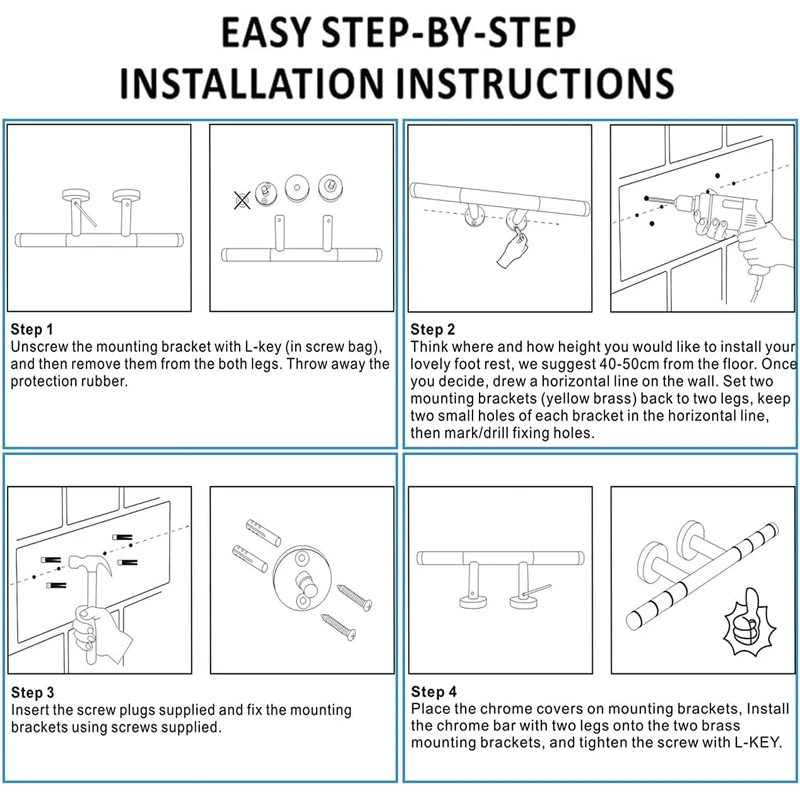 EASY STEP-BY-STEP
INSTALLATION INSTRUCTIONS

Step 1
Unscrew the mounting bracket with L-key (in screw bag), and then remove them from the both legs. Throw away the protection rubber.

Step 2
Think where and how height you would like to install your lovely foot rest, we suggest 40-50cm from the floor. Once you decide, drew a horizontal line on the wall. Set two mounting brackets (yellow brass) back to two legs, keep two small holes of each bracket in the horizontal line, then mark/drill fixing holes.

Step 3
Insert the screw plugs supplied and fix the mounting brackets using screws supplied.

Step 4
Place the chrome covers on mounting brackets, Install the chrome bar with two legs onto the two brass mounting brackets, and tighten the screw with L-KEY.